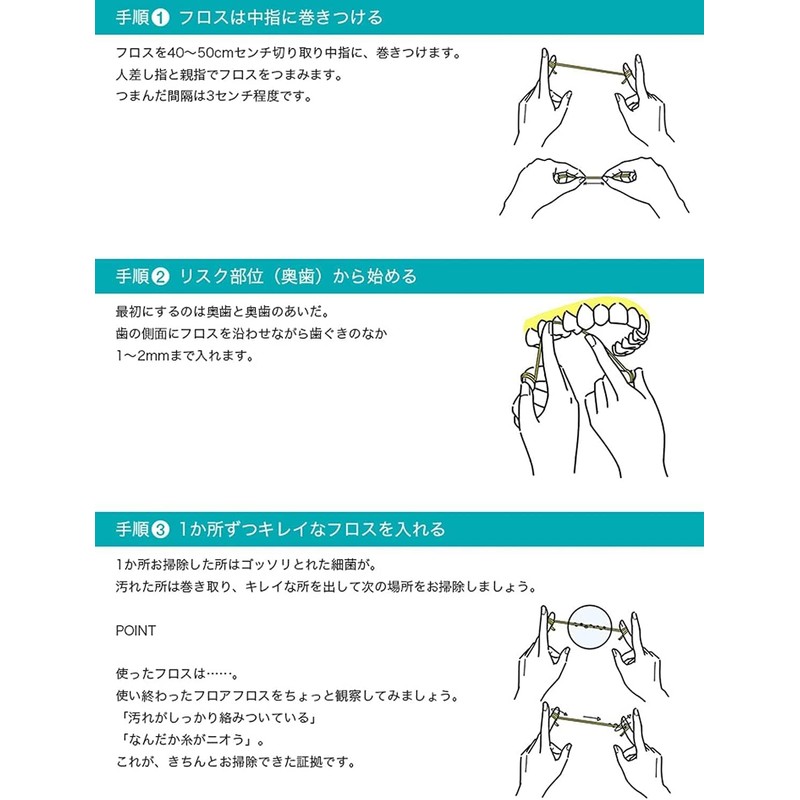 手順❶ フロスは中指に巻きつける

フロスを40〜50cmセンチ切り取り中指に、巻きつけます。
人差し指と親指でフロスをつまみます。
つまんだ間隔は3センチ程度です。

手順❷ リスク部位（奥歯）から始める

最初にするのは奥歯と奥歯のあいだ。
歯の側面にフロスを沿わせながら歯ぐきのなか
1〜2mmまで入れます。

手順❸ 1か所ずつキレイなフロスを入れる

1か所お掃除した所はゴッソリとれた細菌が。
汚れた所は巻き取り、キレイな所を出して次の場所をお掃除しましょう。

POINT

使ったフロスは……。
使い終わったフロアフロスをちょっと観察してみましょう。
「汚れがしっかり絡みついている」
「なんだか糸がニオう」。
これが、きちんとお掃除できた証拠です。