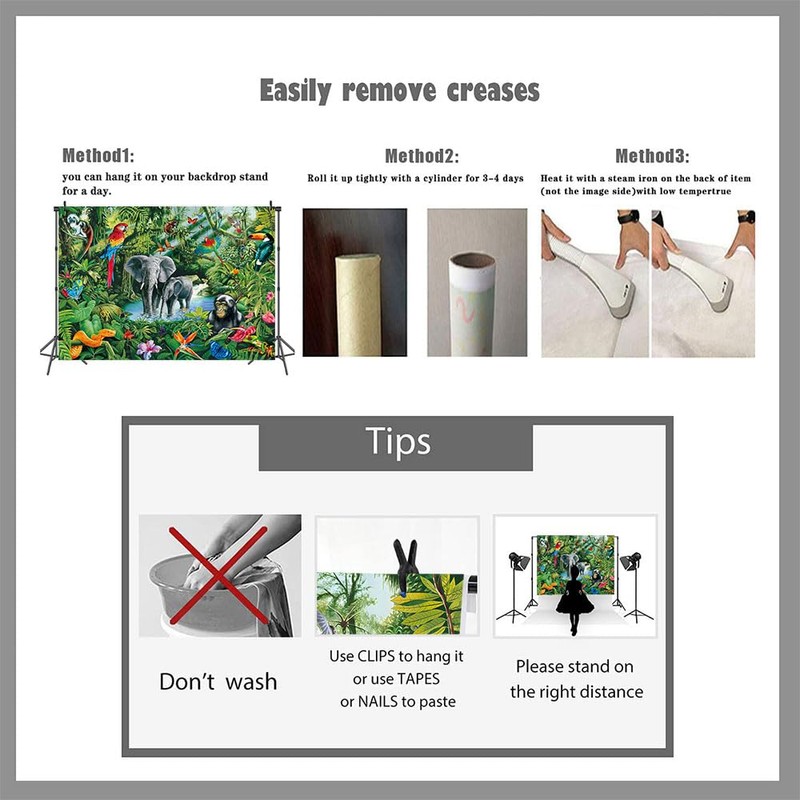 Easily remove creases

Method1:
you can hang it on your backdrop stand for a day.

Method2:
Roll it up tightly with a cylinder for 3-4 days

Method3:
Heat it with a steam iron on the back of item (not the image side)with low tempertrue

Tips

Don't wash

Use CLIPS to hang it or use TAPES or NAILS to paste

Please stand on the right distance