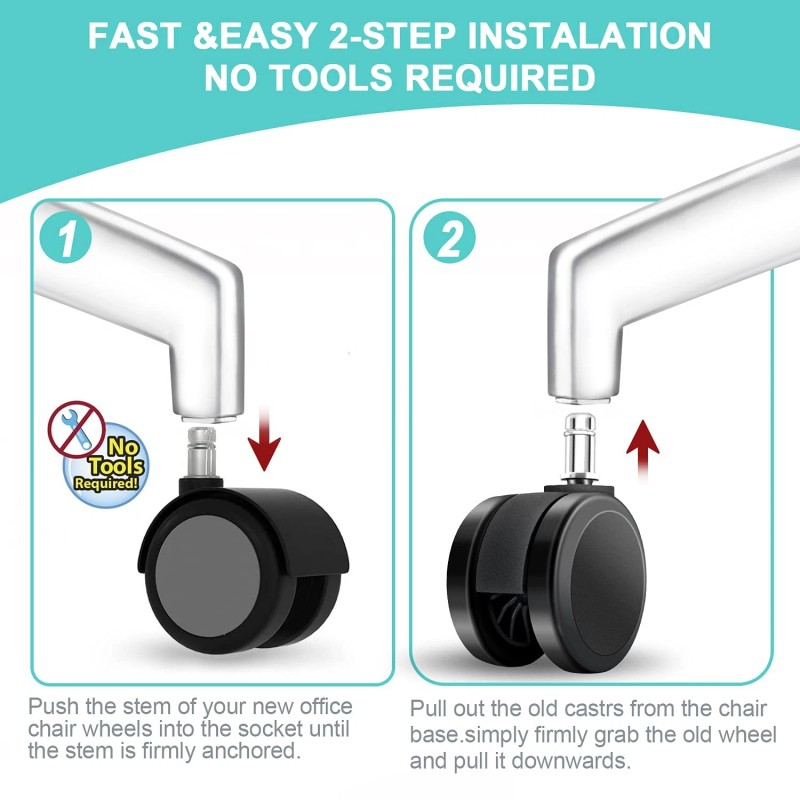 FAST &EASY 2-STEP INSTALATION
NO TOOLS REQUIRED

1

No Tools Required!

Push the stem of your new office chair wheels into the socket until the stem is firmly anchored.

2

Pull out the old castrs from the chair base.simply firmly grab the old wheel and pull it downwards.