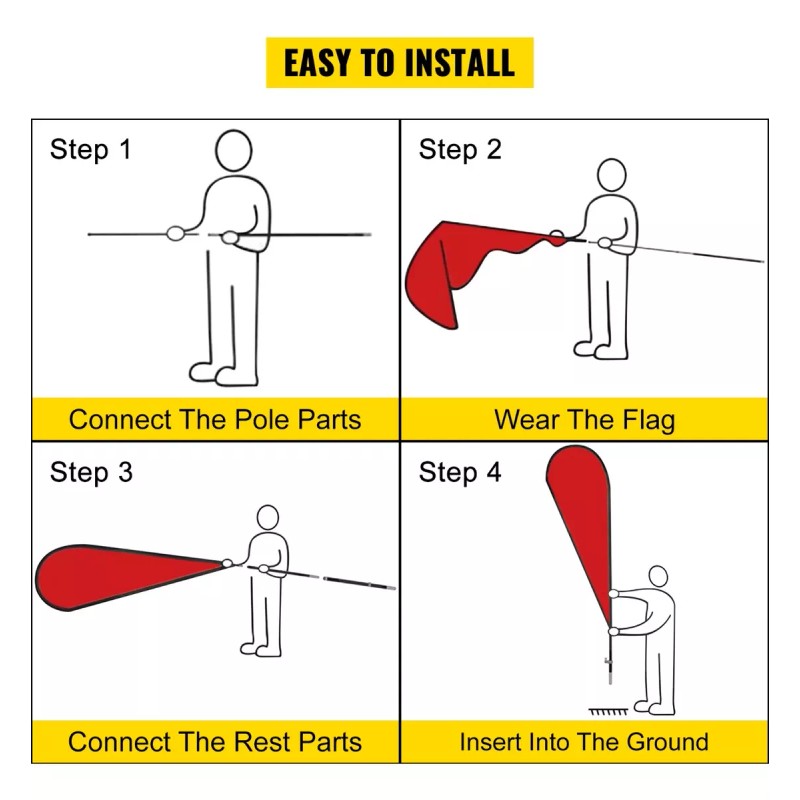 EASY TO INSTALL

Step 1

Connect The Pole Parts

Step 2

Wear The Flag

Step 3

Connect The Rest Parts

Step 4

Insert Into The Ground