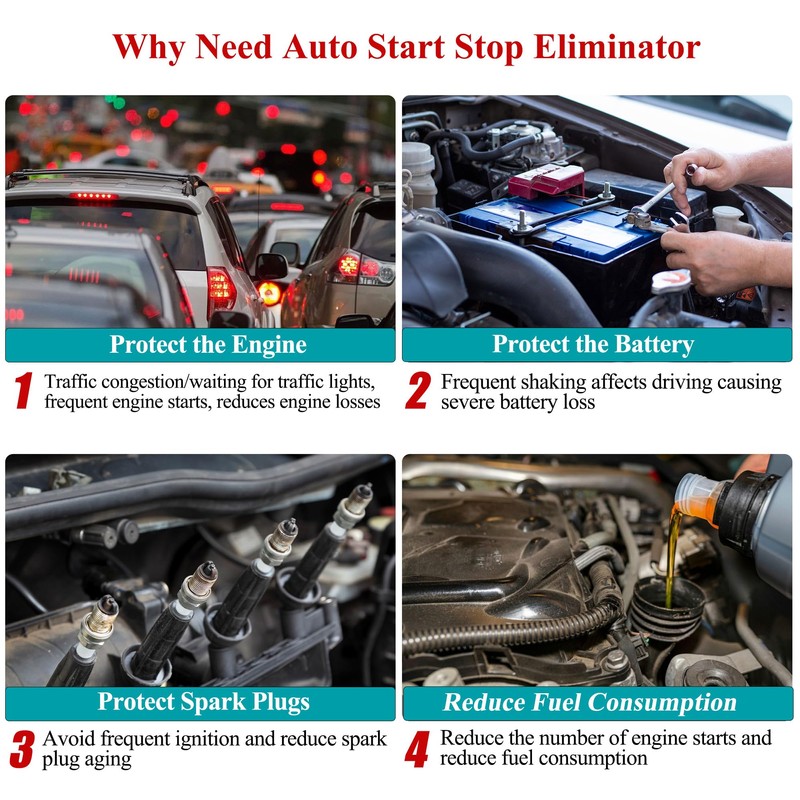 Why Need Auto Start Stop Eliminator

Protect the Engine

1 Traffic congestion/waiting for traffic lights, frequent engine starts, reduces engine losses

Protect the Battery

2 Frequent shaking affects driving causing severe battery loss

Protect Spark Plugs

3 Avoid frequent ignition and reduce spark plug aging

Reduce Fuel Consumption

4 Reduce the number of engine starts and reduce fuel consumption