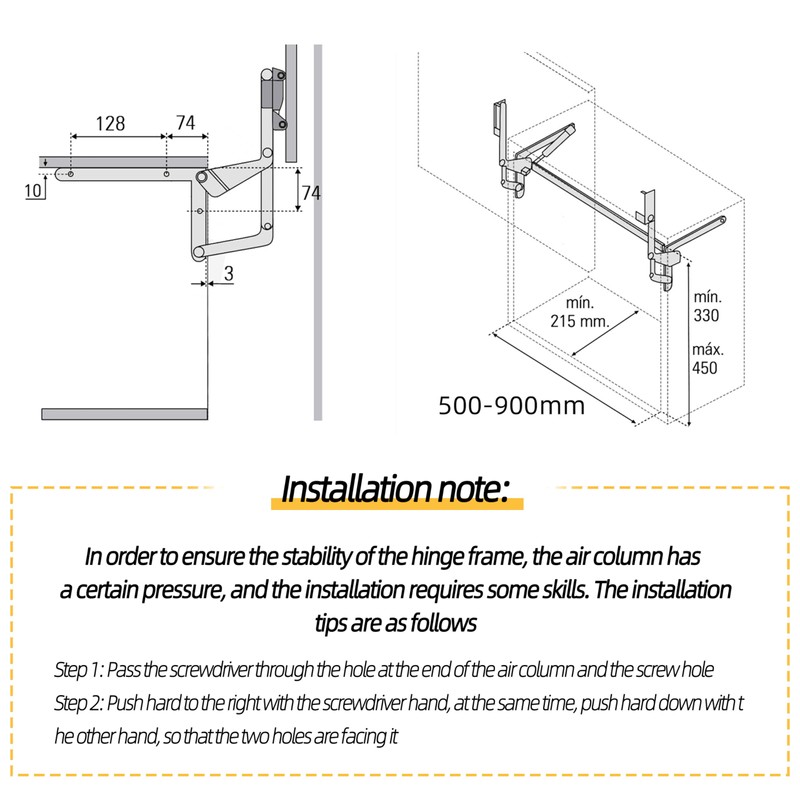 128
74
10
74
3

mín.
215 mm.
mín.
330
máx.
450
500-900mm

Installation note:

In order to ensure the stability of the hinge frame, the air column has a certain pressure, and the installation requires some skills. The installation tips are as follows

Step 1: Pass the screwdriver through the hole at the end of the air column and the screw hole
Step 2: Push hard to the right with the screwdriver hand, at the same time, push hard down with t he other hand, so that the two holes are facing it