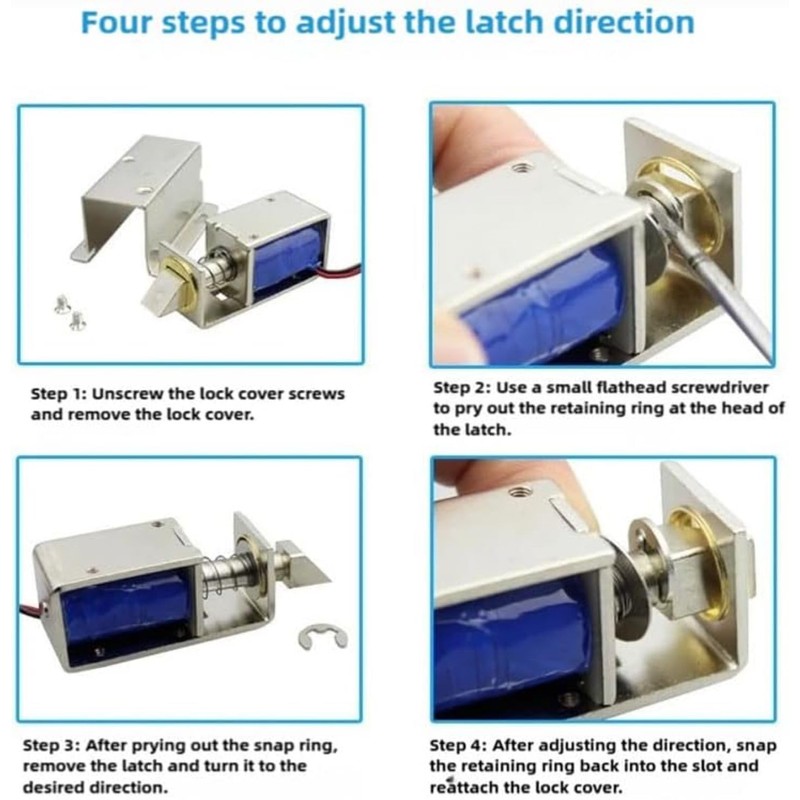 Four steps to adjust the latch direction

Step 1: Unscrew the lock cover screws and remove the lock cover.

Step 2: Use a small flathead screwdriver to pry out the retaining ring at the head of the latch.

Step 3: After prying out the snap ring, remove the latch and turn it to the desired direction.

Step 4: After adjusting the direction, snap the retaining ring back into the slot and reattach the lock cover.