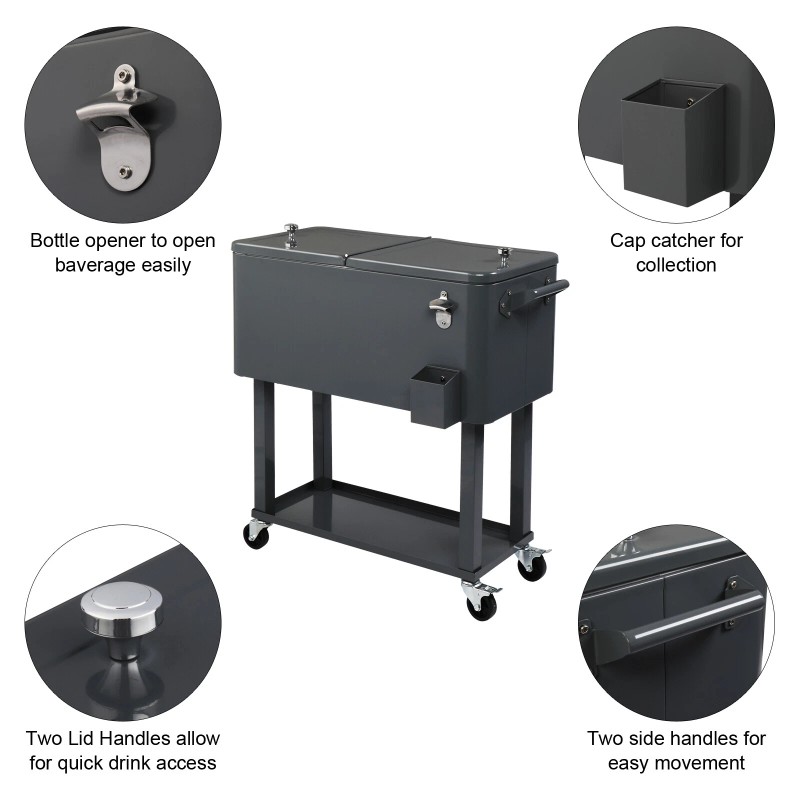 Bottle opener to open baverage easily

Cap catcher for collection

Two Lid Handles allow for quick drink access

Two side handles for easy movement