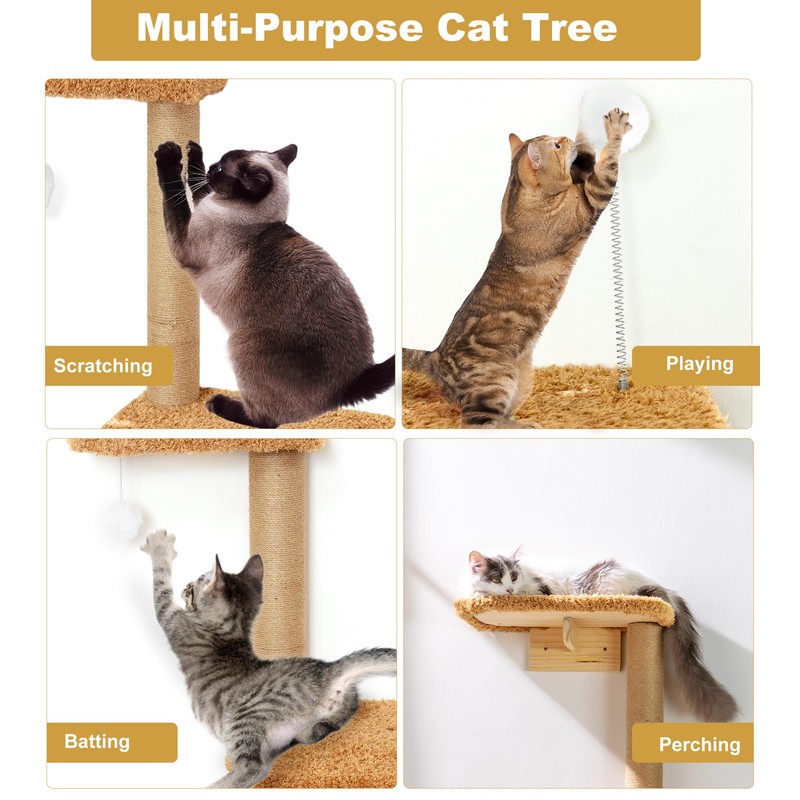 Multi-Purpose Cat Tree

Scratching

Playing

Batting

Perching