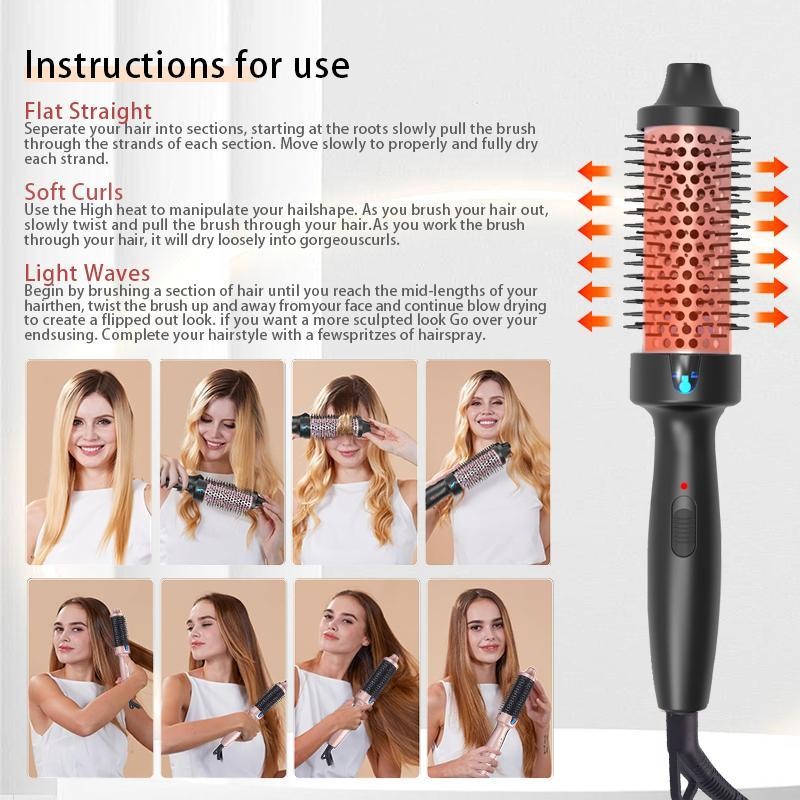 Instructions for use

Flat Straight
Seperate your hair into sections, starting at the roots slowly pull the brush through the strands of each section. Move slowly to properly and fully dry each strand.

Soft Curls
Use the High heat to manipulate your hailshape. As you brush your hair out, slowly twist and pull the brush through your hair.As you work the brush through your hair, it will dry loosely into gorgeouscurls.

Light Waves
Begin by brushing a section of hair until you reach the mid-lengths of your hairthen, twist the brush up and away fromyour face and continue blow drying to create a flipped out look. if you want a more sculpted look Go over your endsusing. Complete your hairstyle with a fewspritzes of hairspray.