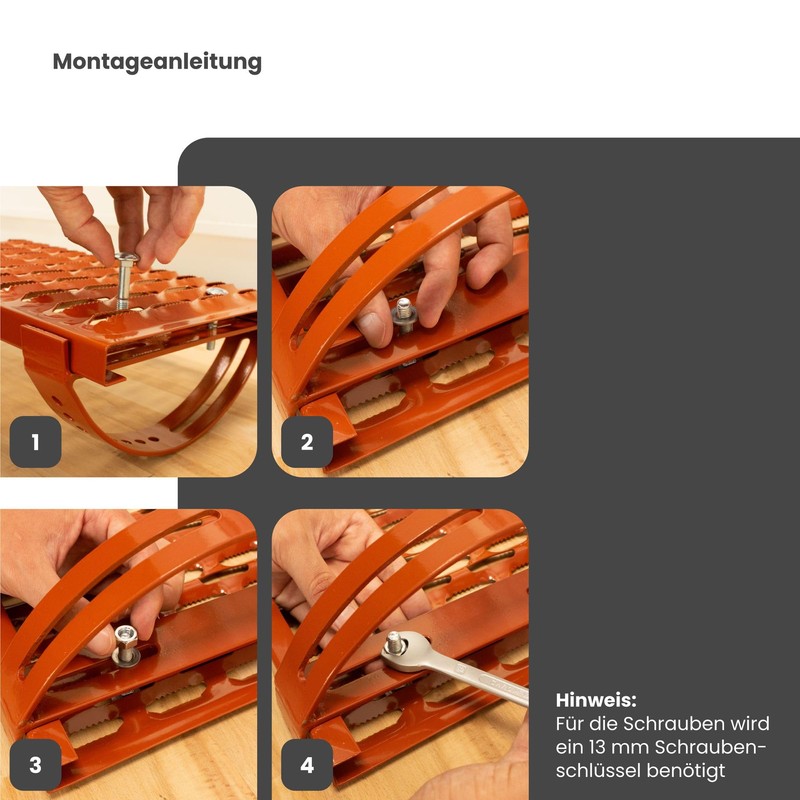 Montageanleitung

1

2

3

4

Hinweis:
Für die Schrauben wird ein 13 mm Schraubenschlüssel benötigt