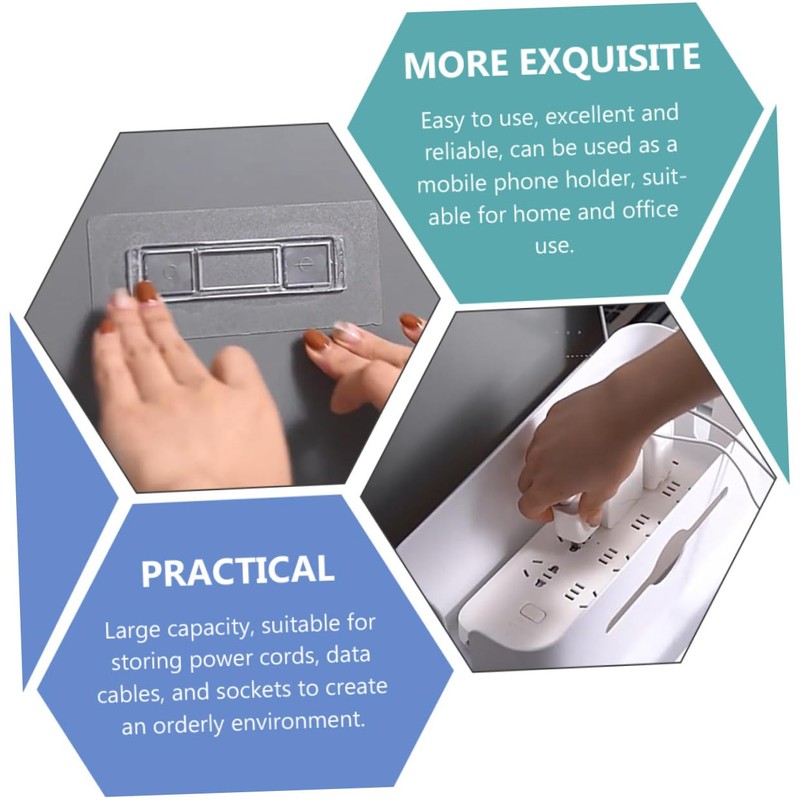 MORE EXQUISITE

Easy to use, excellent and reliable, can be used as a mobile phone holder, suitable for home and office use.

PRACTICAL

Large capacity, suitable for storing power cords, data cables, and sockets to create an orderly environment.