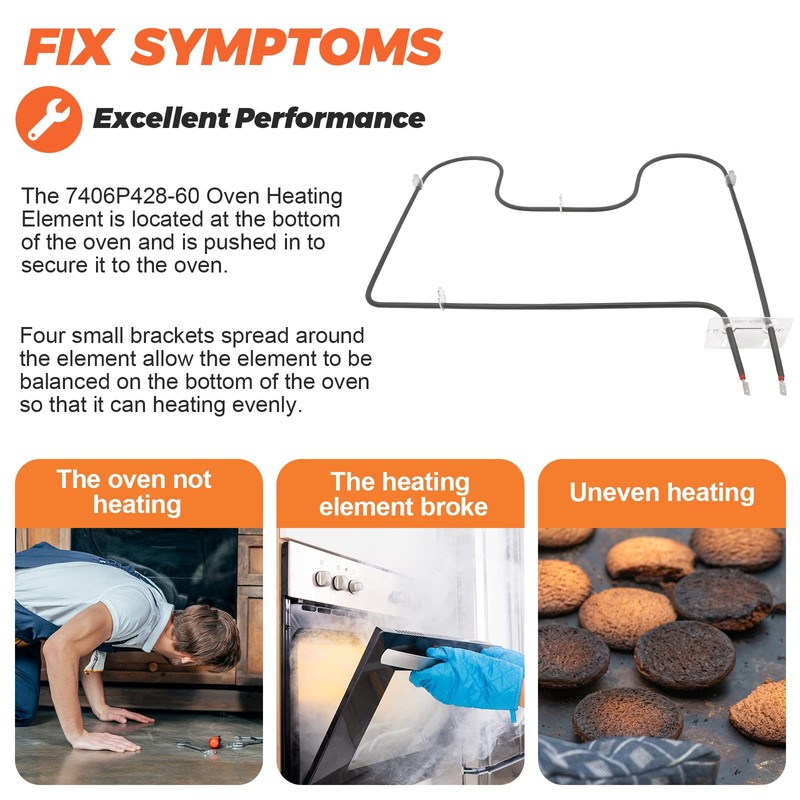 FIX SYMPTOMS

Excellent Performance

The 7406P428-60 Oven Heating Element is located at the bottom of the oven and is pushed in to secure it to the oven.

Four small brackets spread around the element allow the element to be balanced on the bottom of the oven so that it can heating evenly.

The oven not heating

The heating element broke

Uneven heating