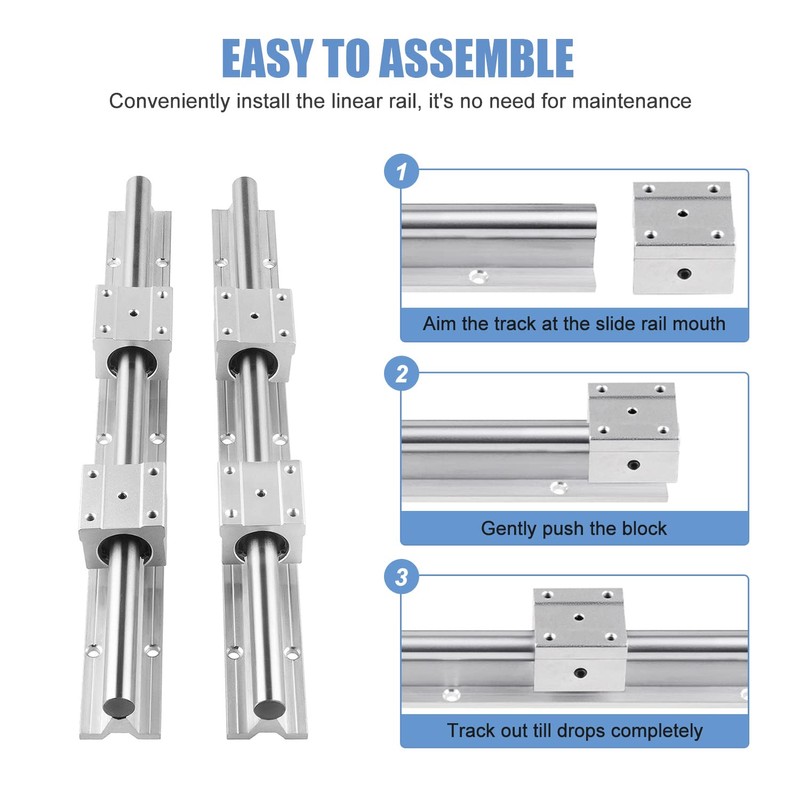 EASY TO ASSEMBLE

Conveniently install the linear rail, it's no need for maintenance

1

Aim the track at the slide rail mouth

2

Gently push the block

3

Track out till drops completely