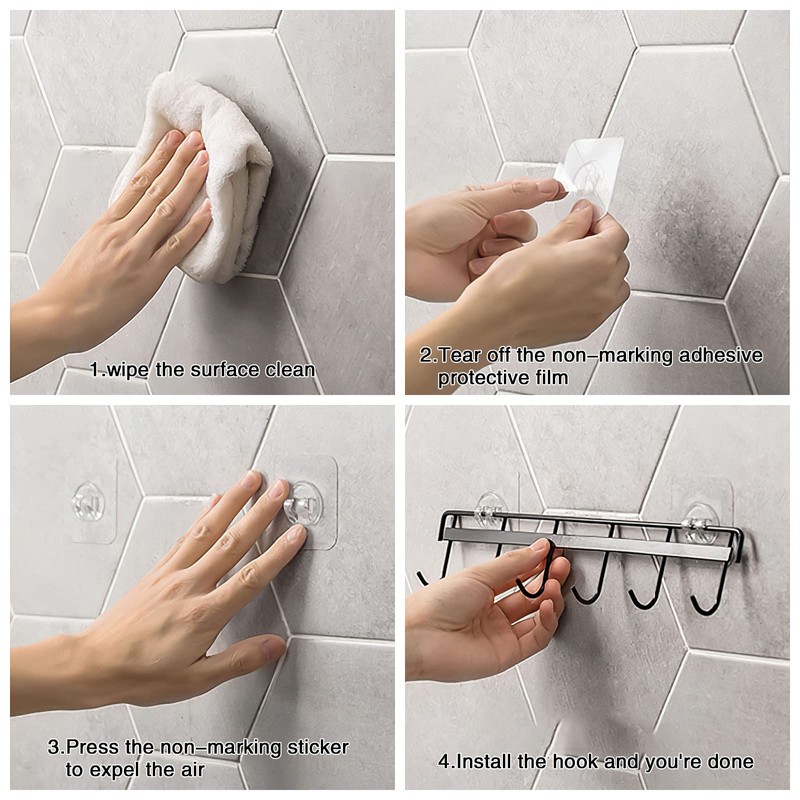 1.wipe the surface clean

2.Tear off the non–marking adhesive protective film

3.Press the non–marking sticker to expel the air

4.Install the hook and you're done