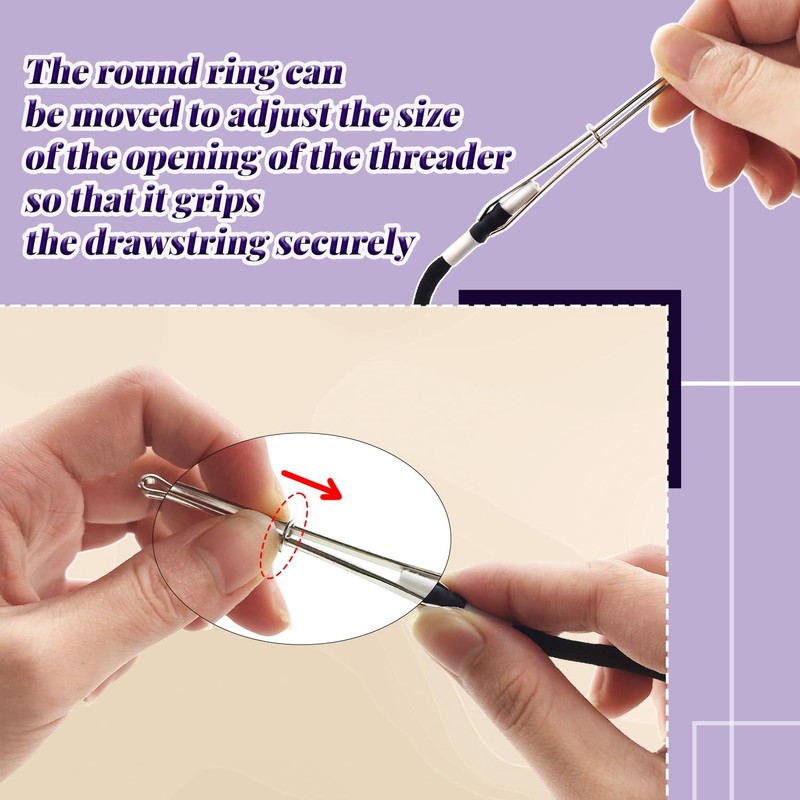 The round ring can be moved to adjust the size of the opening of the threader so that it grips the drawstring securely