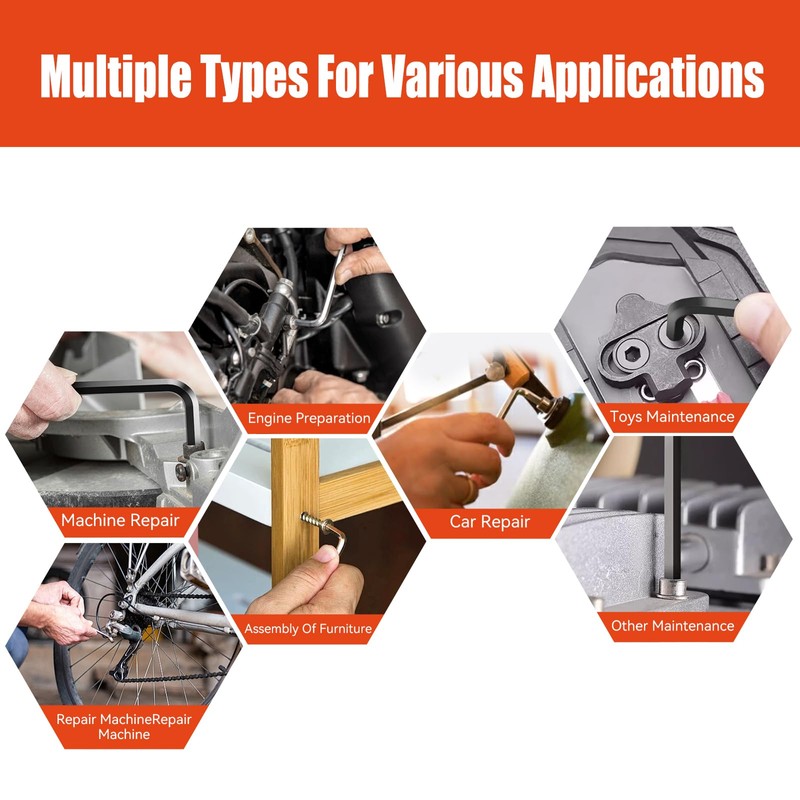 Multiple Types For Various Applications

Engine Preparation

Toys Maintenance

Machine Repair

Car Repair

Assembly Of Furniture

Other Maintenance

Repair MachineRepair Machine