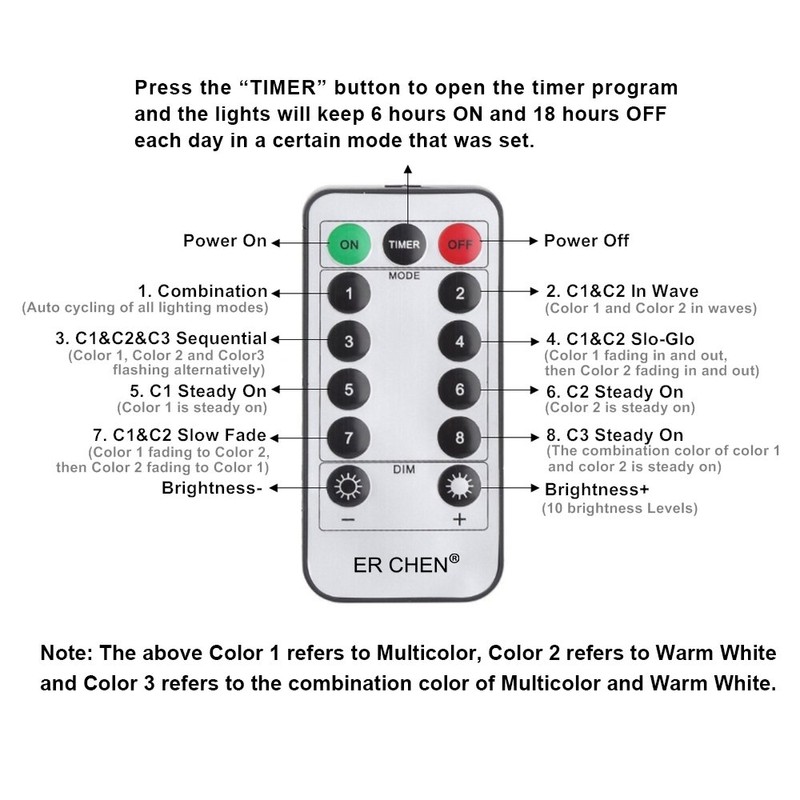 Press the “TIMER” button to open the timer program and the lights will keep 6 hours ON and 18 hours OFF each day in a certain mode that was set.

Power On
ON
TIMER
OFF
Power Off

MODE

1. Combination
(Auto cycling of all lighting modes)
1
2
2. C1&C2 In Wave
(Color 1 and Color 2 in waves)

3. C1&C2&C3 Sequential
(Color 1, Color 2 and Color3 flashing alternatively)
3
4
4. C1&C2 Slo-Glo
(Color 1 fading in and out, then Color 2 fading in and out)

5. C1 Steady On
(Color 1 is steady on)
5
6
6. C2 Steady On
(Color 2 is steady on)

7. C1&C2 Slow Fade
(Color 1 fading to Color 2, then Color 2 fading to Color 1)
7
8
8. C3 Steady On
(The combination color of color 1 and color 2 is steady on)

DIM

Brightness-
−
+
Brightness+
(10 brightness Levels)

ER CHEN®

Note: The above Color 1 refers to Multicolor, Color 2 refers to Warm White and Color 3 refers to the combination color of Multicolor and Warm White.