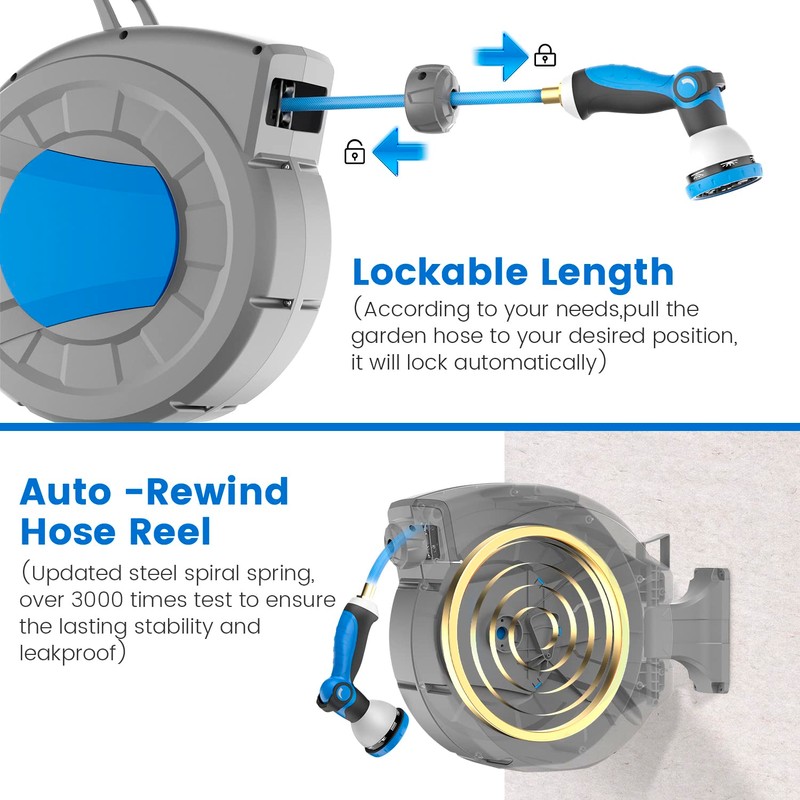 Lockable Length
(According to your needs,pull the garden hose to your desired position, it will lock automatically)

Auto -Rewind Hose Reel
(Updated steel spiral spring, over 3000 times test to ensure the lasting stability and leakproof)