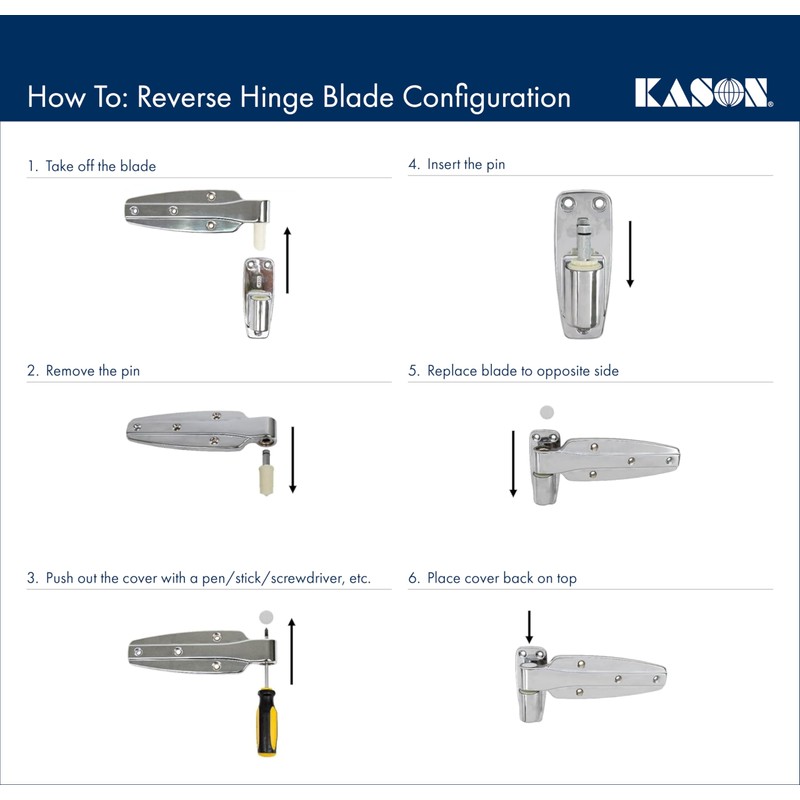 How To: Reverse Hinge Blade Configuration

KASON®

1. Take off the blade

2. Remove the pin

3. Push out the cover with a pen/stick/screwdriver, etc.

4. Insert the pin

5. Replace blade to opposite side

6. Place cover back on top