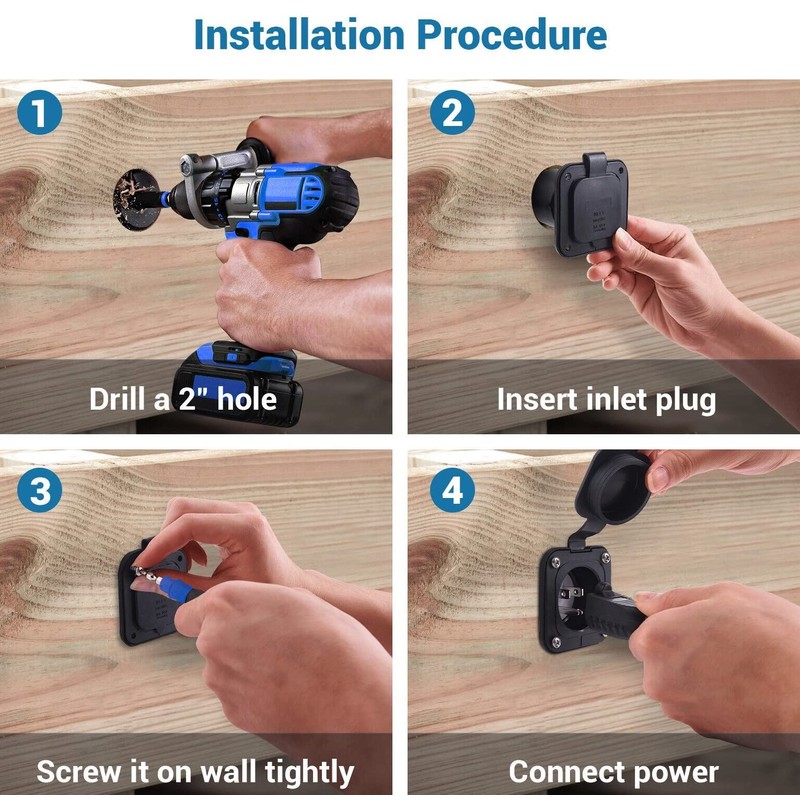 Installation Procedure

1

Drill a 2" hole

2

Insert inlet plug

3

Screw it on wall tightly

4

Connect power