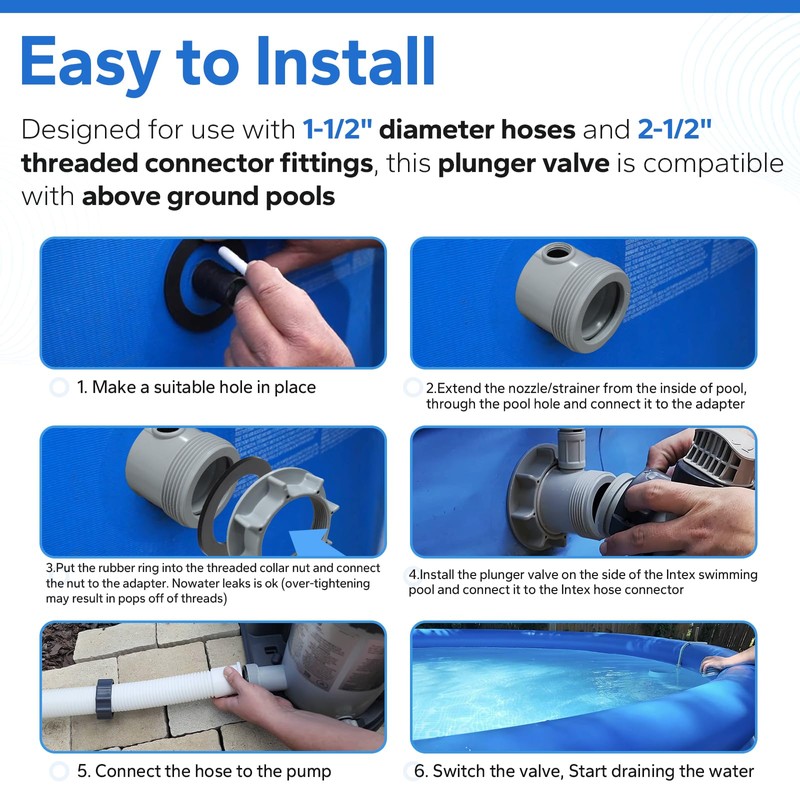 Easy to Install

Designed for use with 1-1/2" diameter hoses and 2-1/2" threaded connector fittings, this plunger valve is compatible with above ground pools

1. Make a suitable hole in place

2.Extend the nozzle/strainer from the inside of pool, through the pool hole and connect it to the adapter

3.Put the rubber ring into the threaded collar nut and connect the nut to the adapter. Nowater leaks is ok (over-tightening may result in pops off of threads)

4.Install the plunger valve on the side of the Intex swimming pool and connect it to the Intex hose connector

5. Connect the hose to the pump

6. Switch the valve, Start draining the water