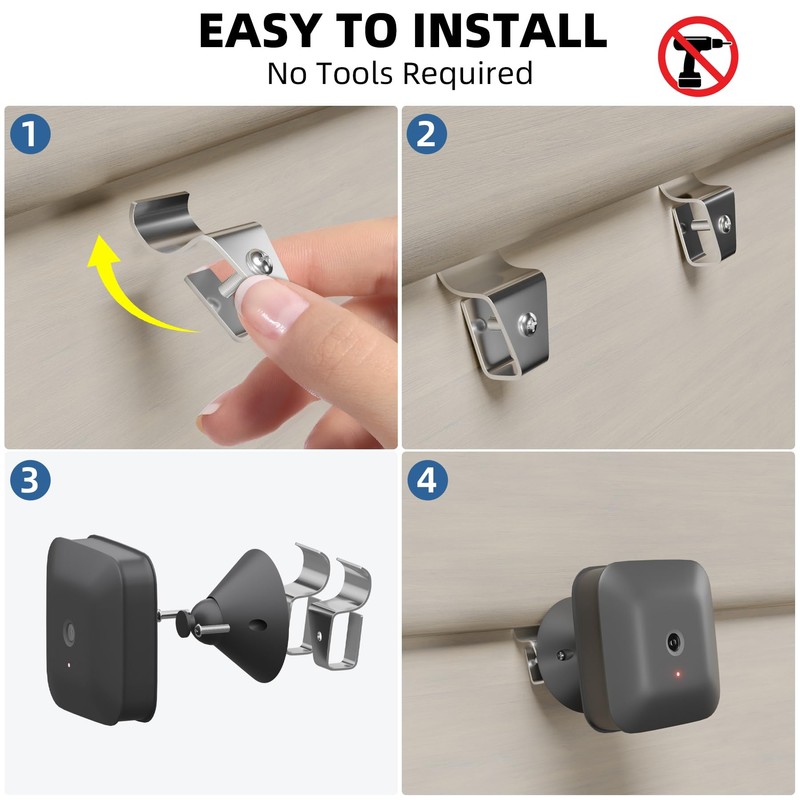 EASY TO INSTALL
No Tools Required

1

2

3

4