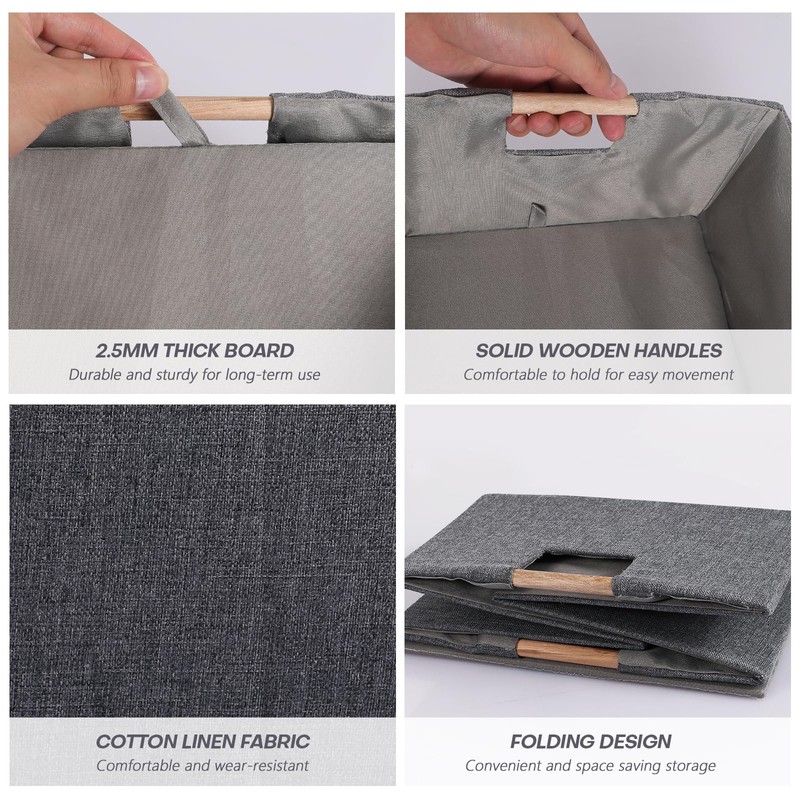 2.5MM THICK BOARD
Durable and sturdy for long-term use

SOLID WOODEN HANDLES
Comfortable to hold for easy movement

COTTON LINEN FABRIC
Comfortable and wear-resistant

FOLDING DESIGN
Convenient and space saving storage