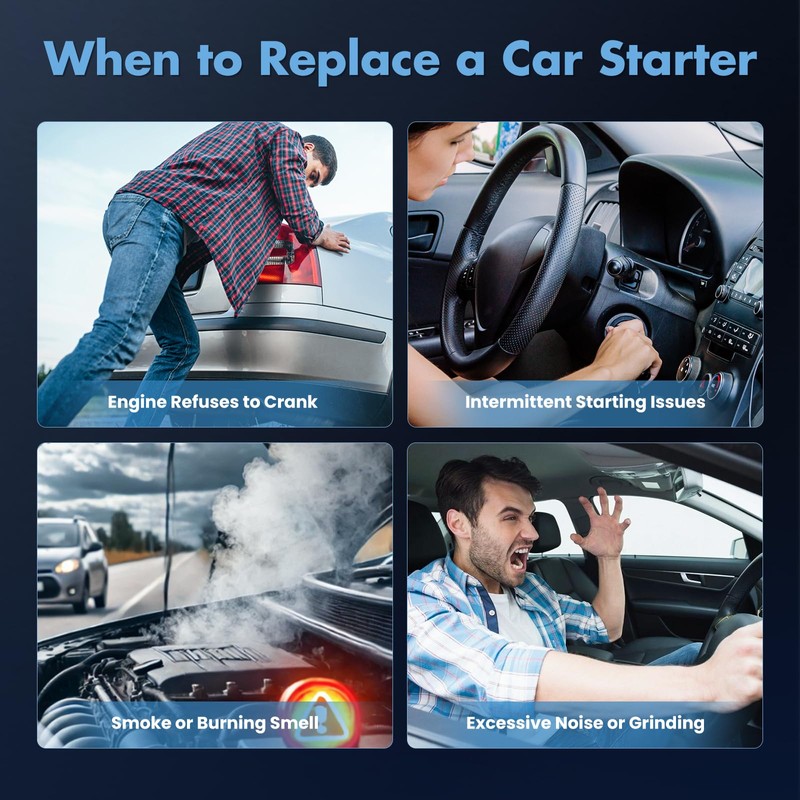 When to Replace a Car Starter

Engine Refuses to Crank

Intermittent Starting Issues

Smoke or Burning Smell

Excessive Noise or Grinding