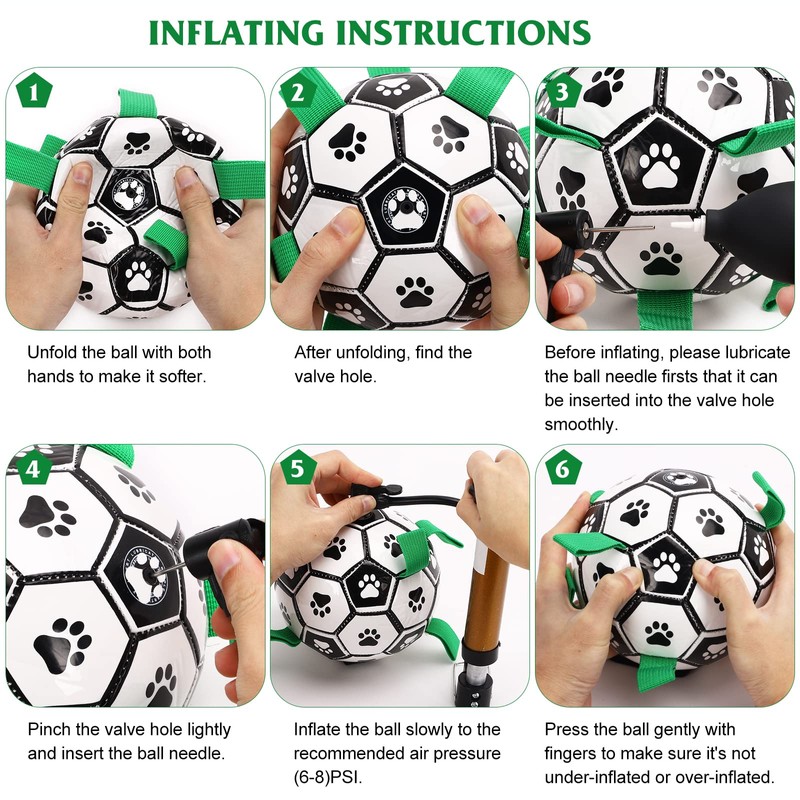 INFLATING INSTRUCTIONS

1

Unfold the ball with both hands to make it softer.

2

After unfolding, find the valve hole.

3

Before inflating, please lubricate the ball needle firsts that it can be inserted into the valve hole smoothly.

4

Pinch the valve hole lightly and insert the ball needle.

5

Inflate the ball slowly to the recommended air pressure (6-8)PSI.

6

Press the ball gently with fingers to make sure it's not under-inflated or over-inflated.