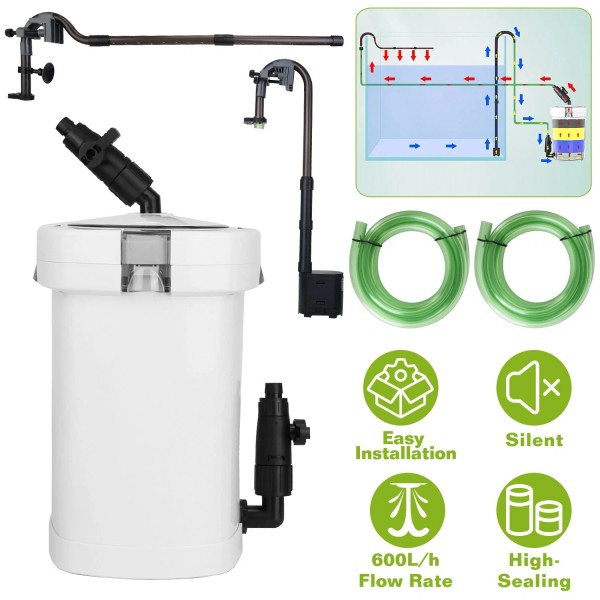 Easy Installation

Silent

600L/h Flow Rate

High-Sealing