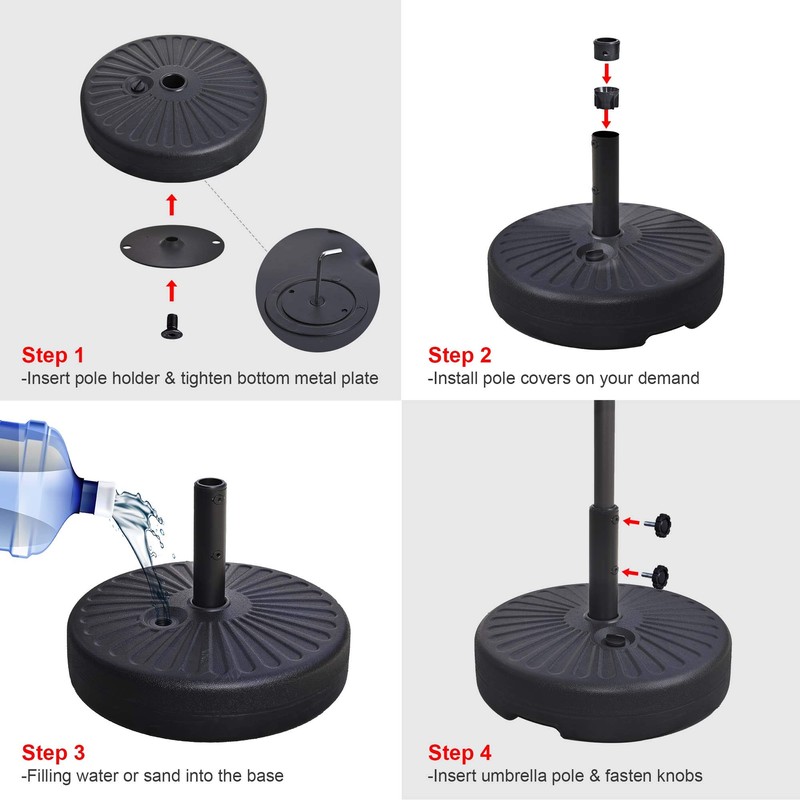 Step 1
-Insert pole holder & tighten bottom metal plate

Step 2
-Install pole covers on your demand

Step 3
-Filling water or sand into the base

Step 4
-Insert umbrella pole & fasten knobs