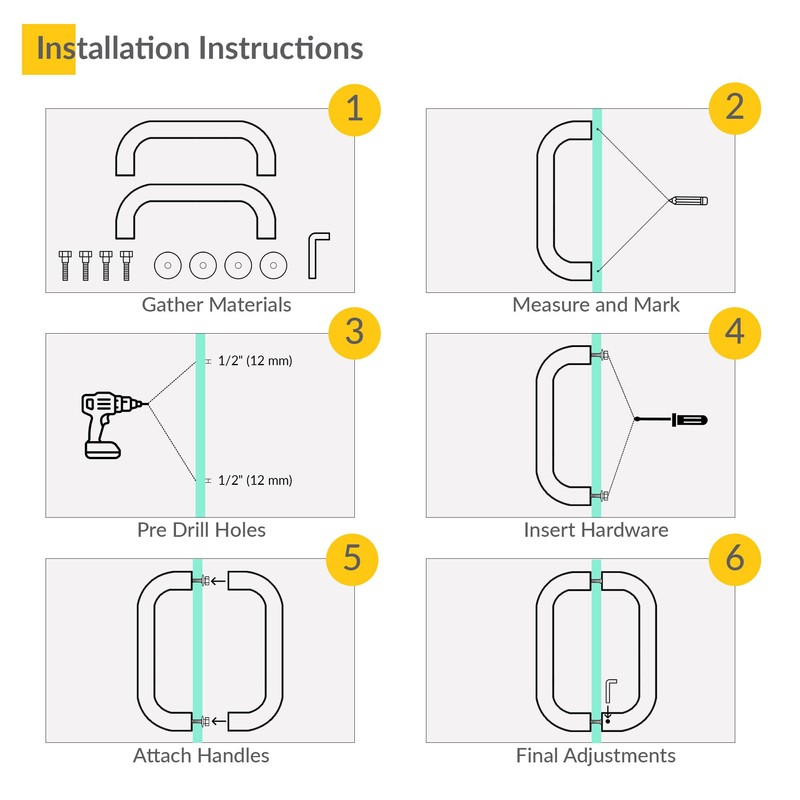 Installation Instructions

1
Gather Materials

2
Measure and Mark

3
1/2" (12 mm)
1/2" (12 mm)
Pre Drill Holes

4
Insert Hardware

5
Attach Handles

6
Final Adjustments