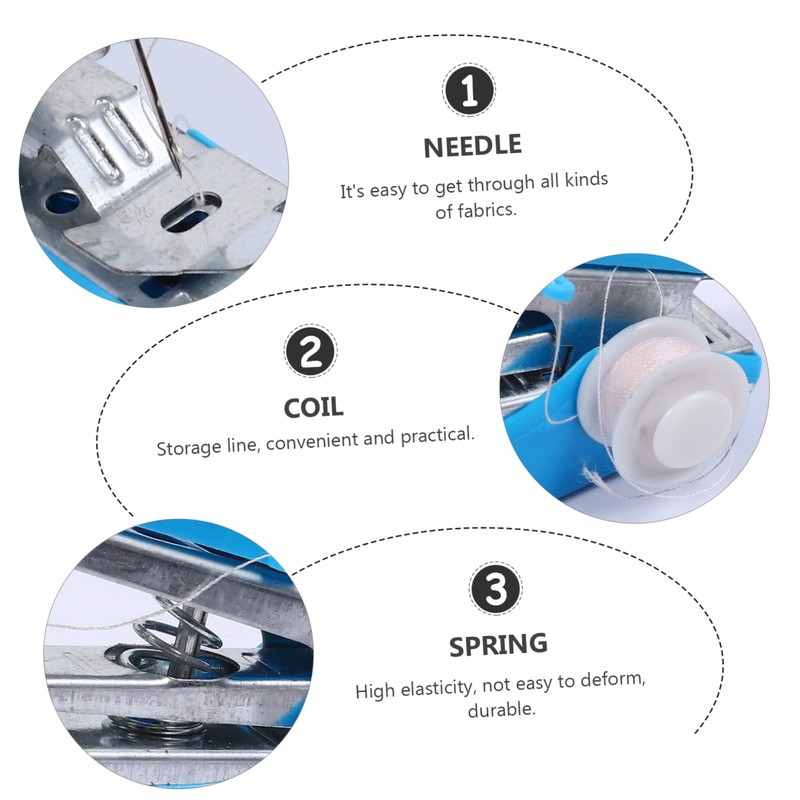 1

NEEDLE

It's easy to get through all kinds of fabrics.

2

COIL

Storage line, convenient and practical.

3

SPRING

High elasticity, not easy to deform, durable.