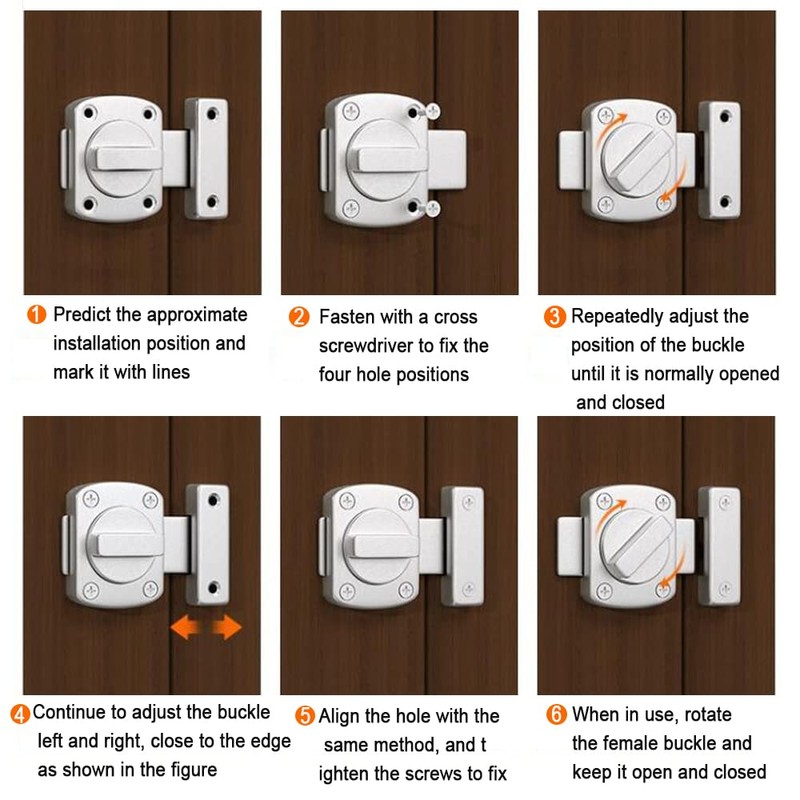 1 Predict the approximate installation position and mark it with lines

2 Fasten with a cross screwdriver to fix the four hole positions

3 Repeatedly adjust the position of the buckle until it is normally opened and closed

4 Continue to adjust the buckle left and right, close to the edge as shown in the figure

5 Align the hole with the same method, and t ighten the screws to fix

6 When in use, rotate the female buckle and keep it open and closed