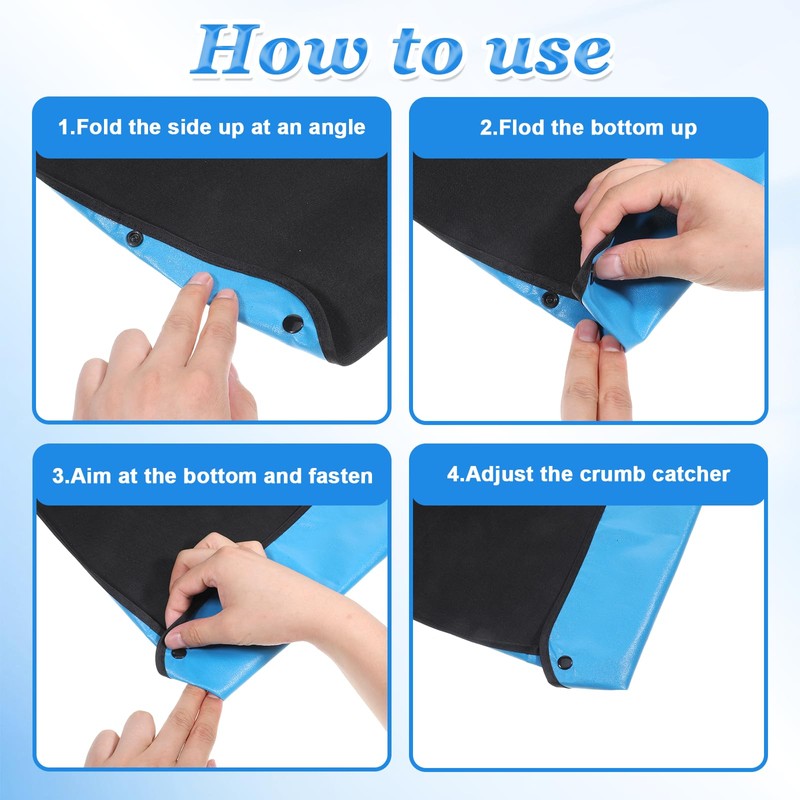 How to use

1.Fold the side up at an angle

2.Flod the bottom up

3.Aim at the bottom and fasten

4.Adjust the crumb catcher