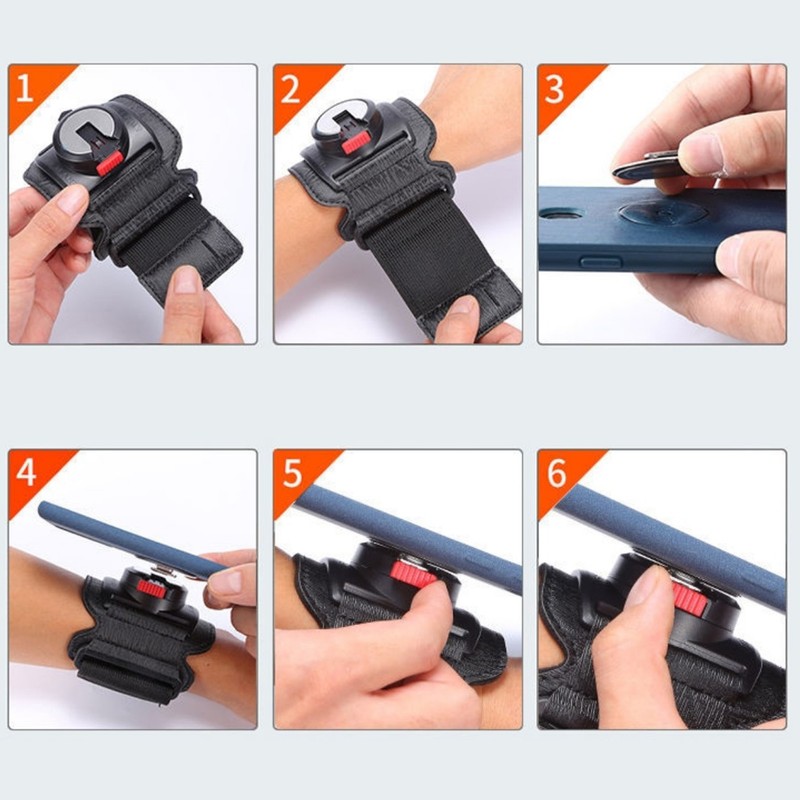 1

2

3

4

5

6