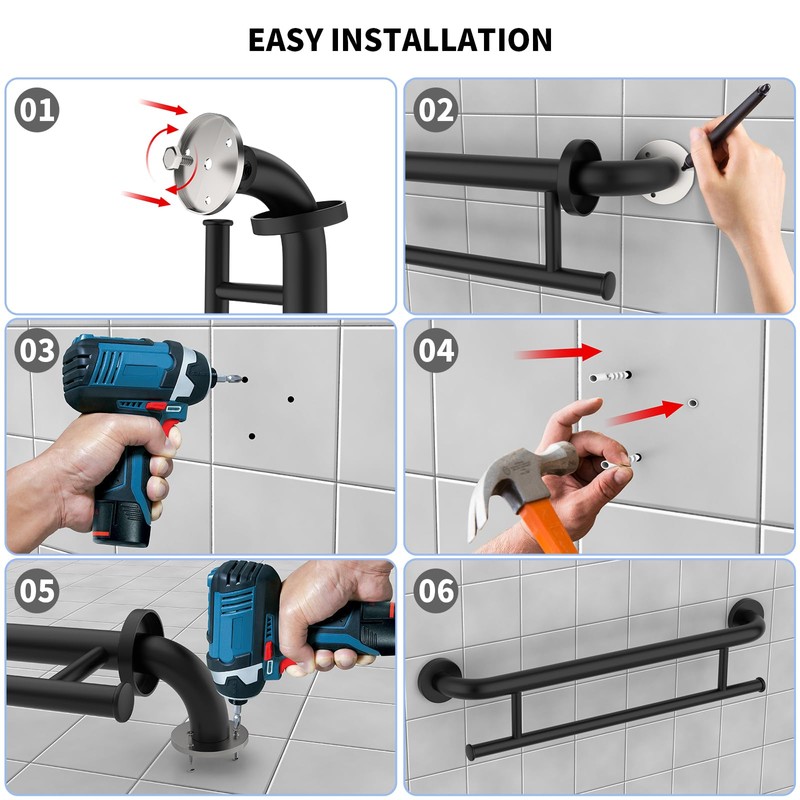 EASY INSTALLATION

01

02

03

04

05

06