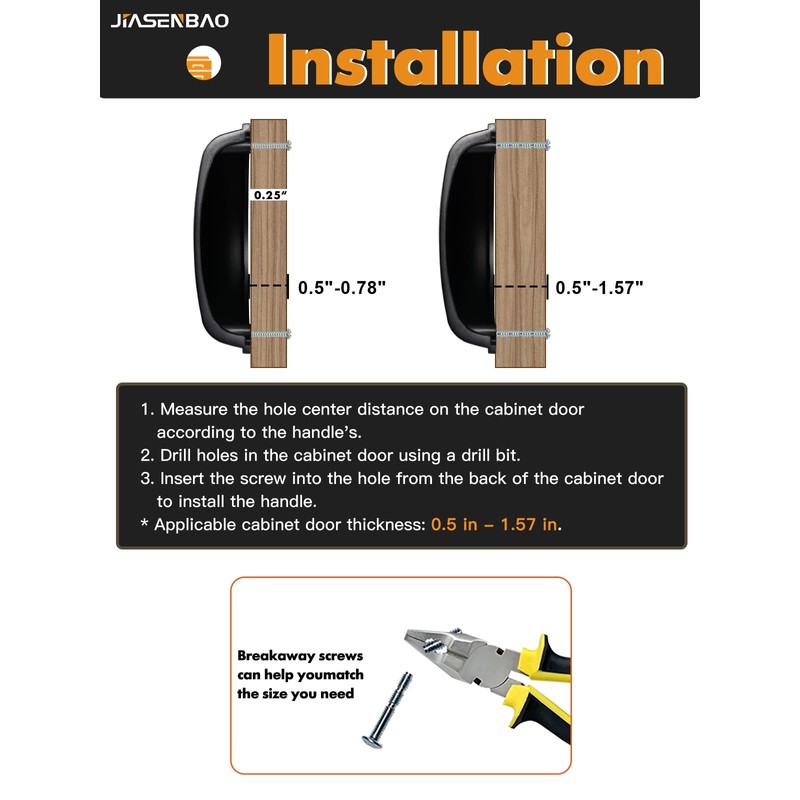 JIASENBAO

Installation

0.25"

0.5"-0.78"

0.5"-1.57"

1. Measure the hole center distance on the cabinet door according to the handle's.
2. Drill holes in the cabinet door using a drill bit.
3. Insert the screw into the hole from the back of the cabinet door to install the handle.
* Applicable cabinet door thickness: 0.5 in – 1.57 in.

Breakaway screws can help youmatch the size you need