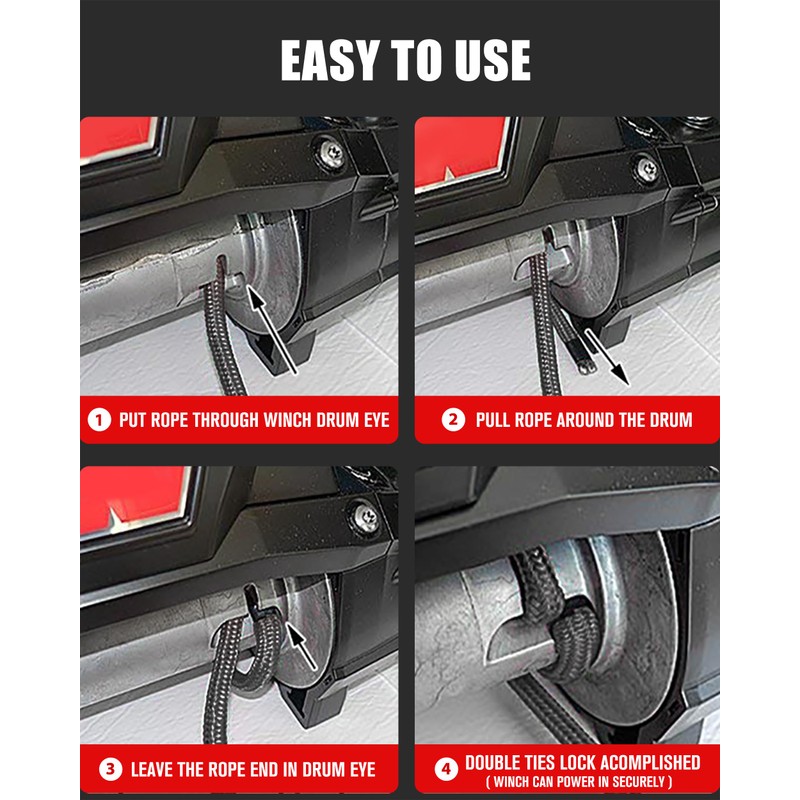 EASY TO USE

1 PUT ROPE THROUGH WINCH DRUM EYE

2 PULL ROPE AROUND THE DRUM

3 LEAVE THE ROPE END IN DRUM EYE

4 DOUBLE TIES LOCK ACOMPLISHED
( WINCH CAN POWER IN SECURELY )