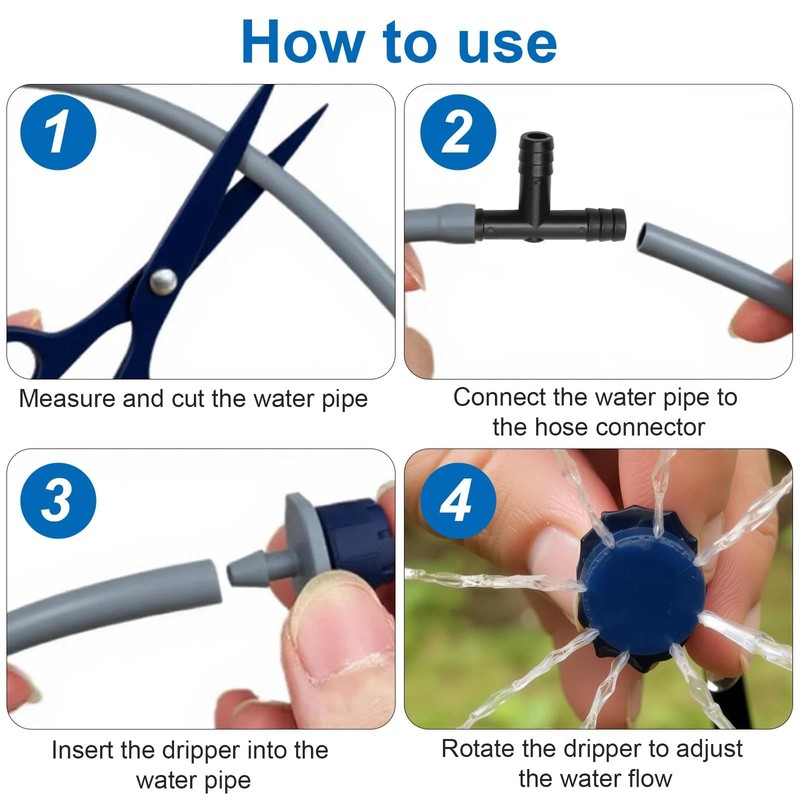 How to use

1

Measure and cut the water pipe

2

Connect the water pipe to the hose connector

3

Insert the dripper into the water pipe

4

Rotate the dripper to adjust the water flow