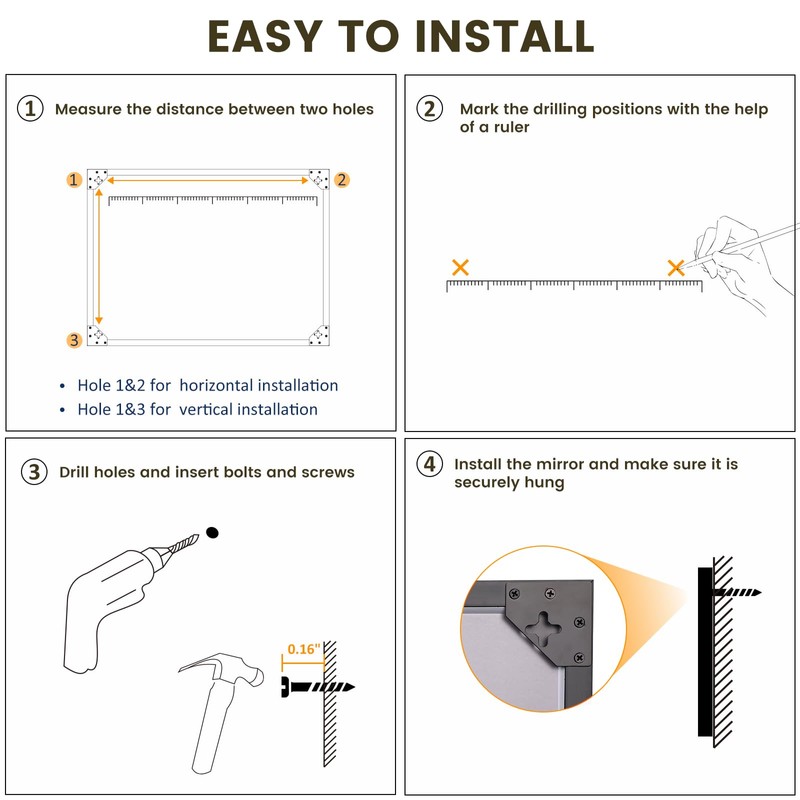 EASY TO INSTALL

① Measure the distance between two holes

1
2
3

• Hole 1&2 for horizontal installation
• Hole 1&3 for vertical installation

② Mark the drilling positions with the help of a ruler

③ Drill holes and insert bolts and screws

0.16"

④ Install the mirror and make sure it is securely hung