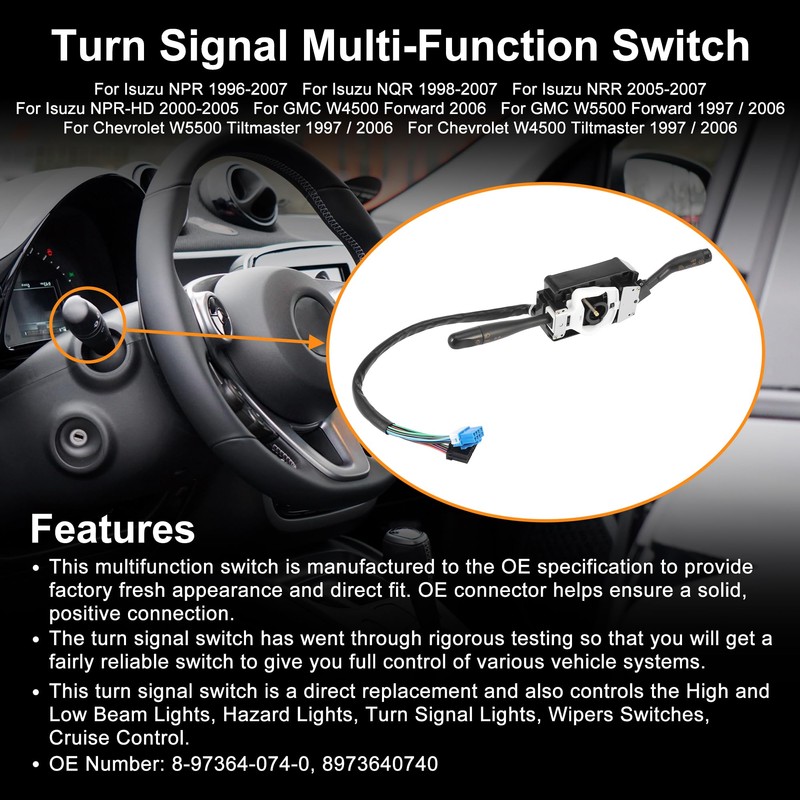 Turn Signal Multi-Function Switch

For Isuzu NPR 1996-2007 For Isuzu NQR 1998-2007 For Isuzu NRR 2005-2007
For Isuzu NPR-HD 2000-2005 For GMC W4500 Forward 2006 For GMC W5500 Forward 1997 / 2006
For Chevrolet W5500 Tiltmaster 1997 / 2006 For Chevrolet W4500 Tiltmaster 1997 / 2006

Features

• This multifunction switch is manufactured to the OE specification to provide factory fresh appearance and direct fit. OE connector helps ensure a solid, positive connection.
• The turn signal switch has went through rigorous testing so that you will get a fairly reliable switch to give you full control of various vehicle systems.
• This turn signal switch is a direct replacement and also controls the High and Low Beam Lights, Hazard Lights, Turn Signal Lights, Wipers Switches, Cruise Control.
• OE Number: 8-97364-074-0, 8973640740