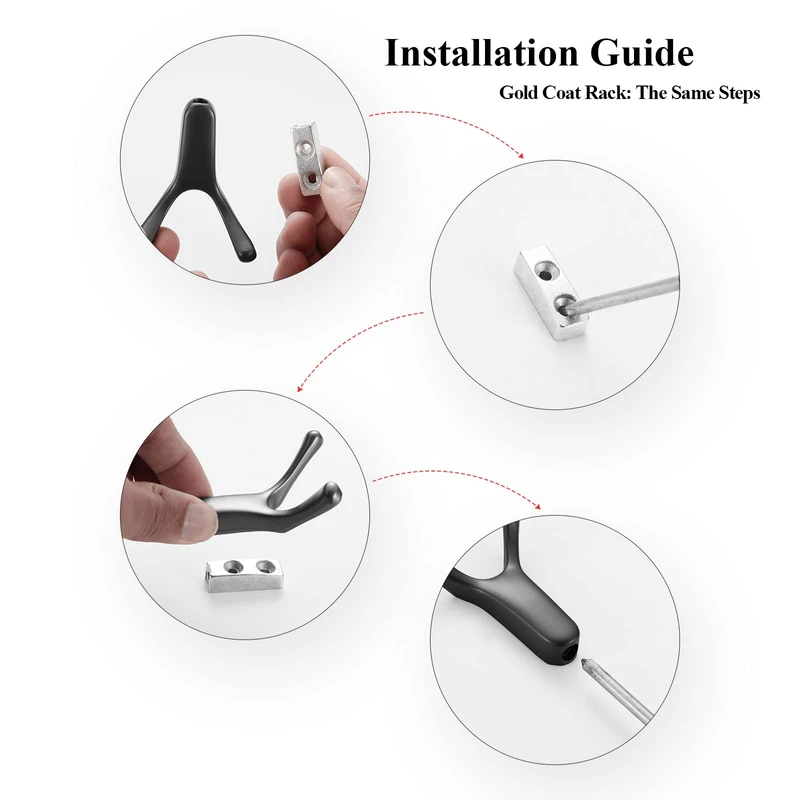 Installation Guide

Gold Coat Rack: The Same Steps