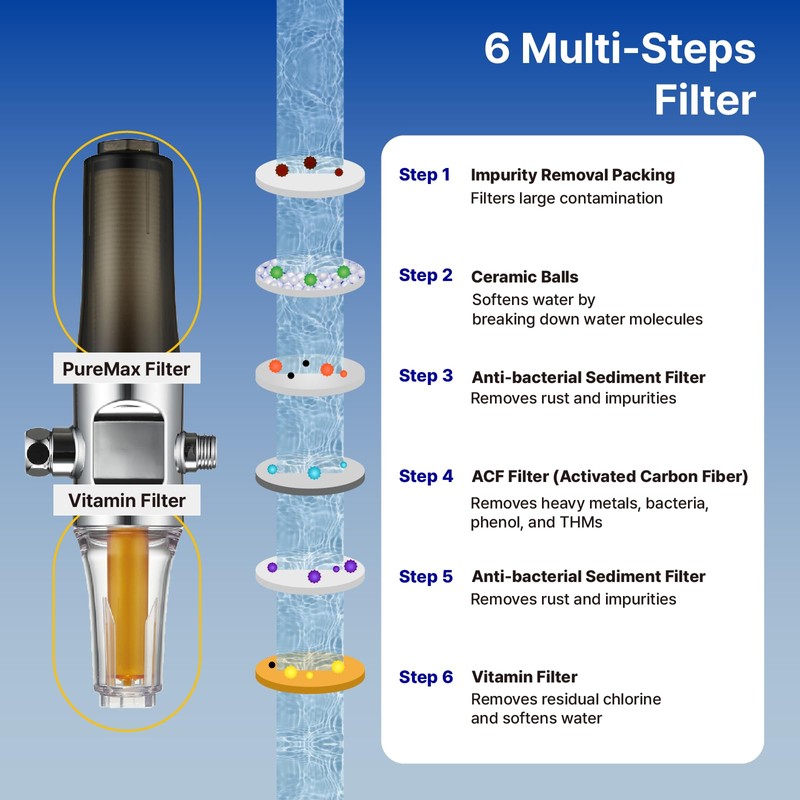 6 Multi-Steps Filter

PureMax Filter

Vitamin Filter

Step 1 Impurity Removal Packing
Filters large contamination

Step 2 Ceramic Balls
Softens water by breaking down water molecules

Step 3 Anti-bacterial Sediment Filter
Removes rust and impurities

Step 4 ACF Filter (Activated Carbon Fiber)
Removes heavy metals, bacteria, phenol, and THMs

Step 5 Anti-bacterial Sediment Filter
Removes rust and impurities

Step 6 Vitamin Filter
Removes residual chlorine and softens water