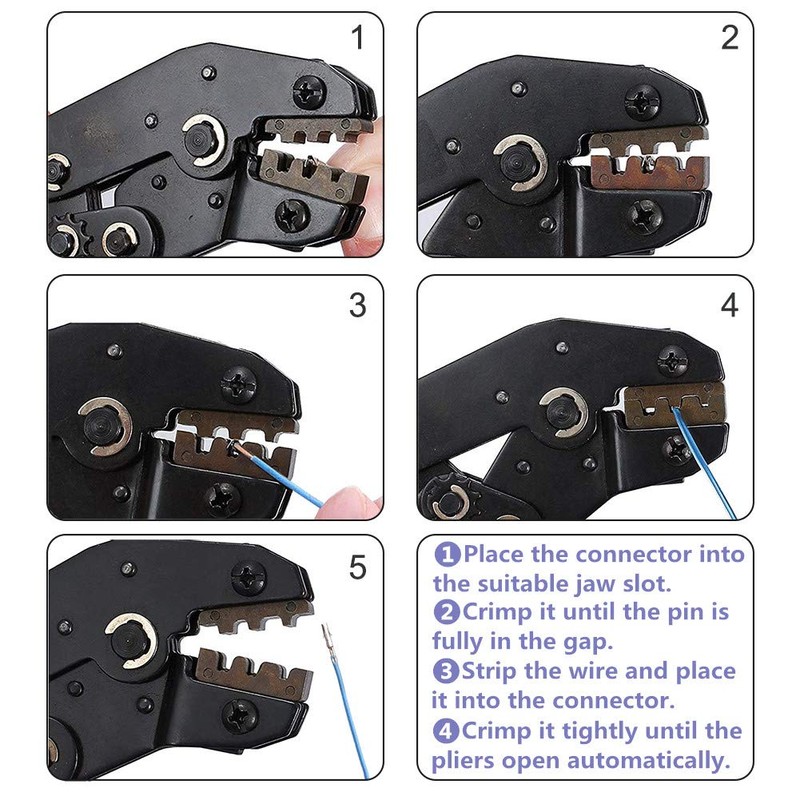 1

2

3

4

5

❶Place the connector into the suitable jaw slot.
❷Crimp it until the pin is fully in the gap.
❸Strip the wire and place it into the connector.
❹Crimp it tightly until the pliers open automatically.