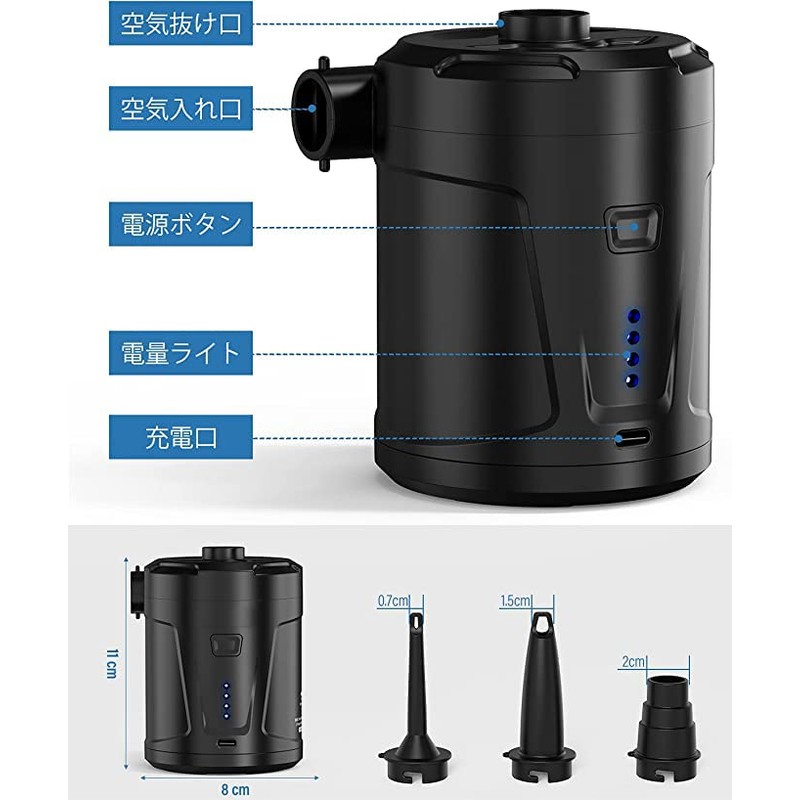 空気抜け口

空気入れ口

電源ボタン

電量ライト

充電口

11 cm

8 cm

0.7cm

1.5cm

2cm