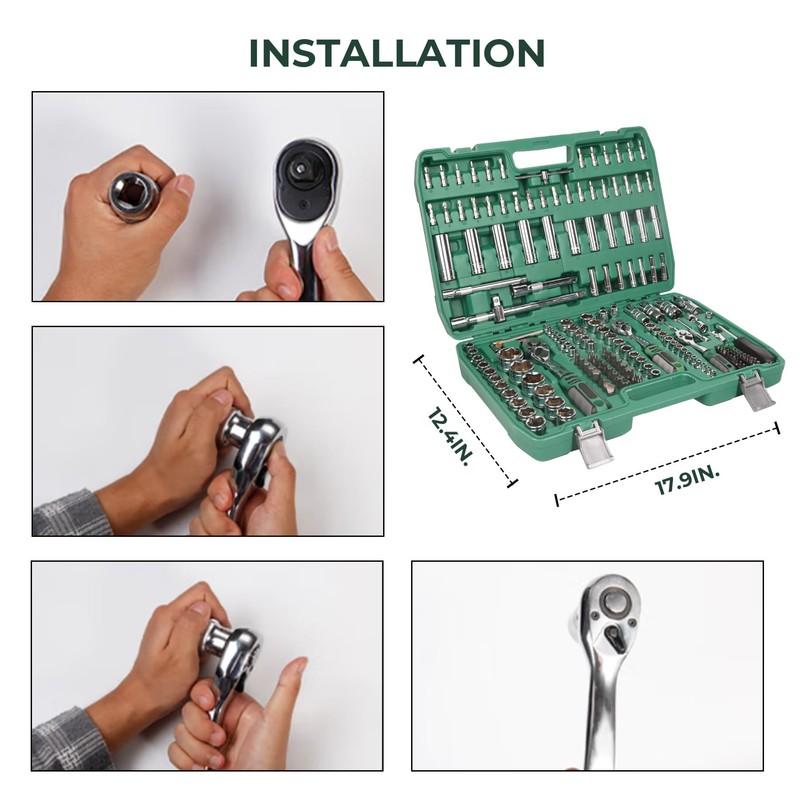 INSTALLATION

12.4IN.

17.9IN.