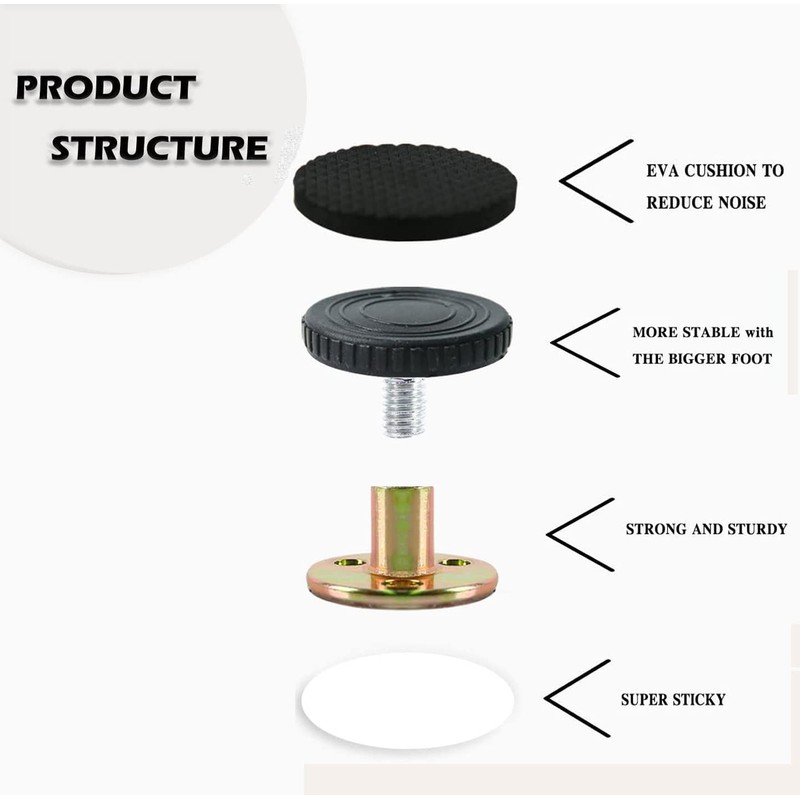 PRODUCT STRUCTURE

EVA CUSHION TO REDUCE NOISE

MORE STABLE with THE BIGGER FOOT

STRONG AND STURDY

SUPER STICKY