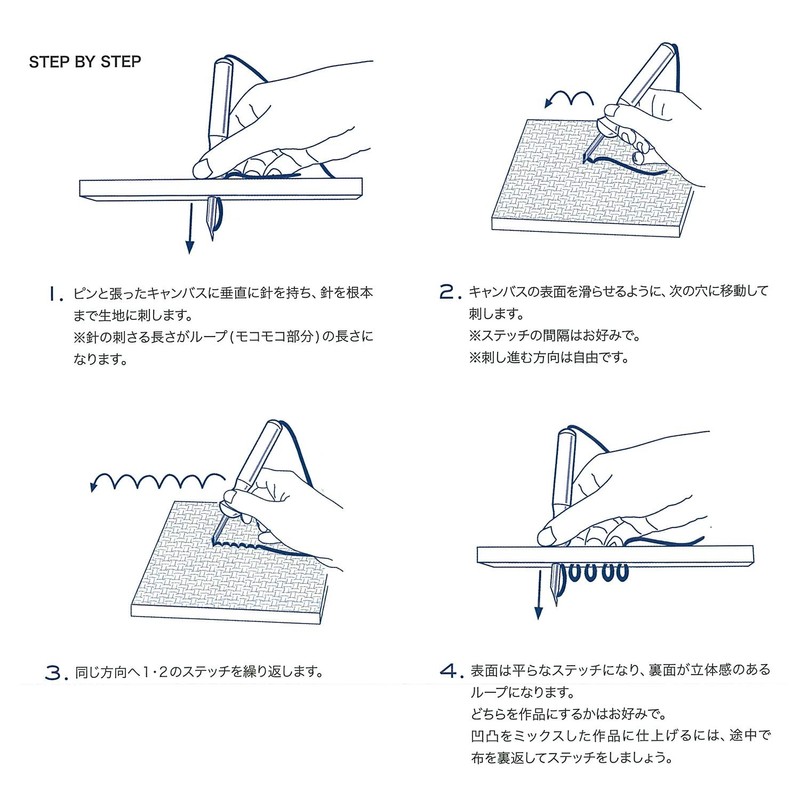 STEP BY STEP

1. ピンと張ったキャンバスに垂直に針を持ち、針を根本まで生地に刺します。
※針の刺さる長さがループ（モコモコ部分）の長さになります。

2. キャンバスの表面を滑らせるように、次の穴に移動して刺します。
※ステッチの間隔はお好みで。
※刺し進む方向は自由です。

3. 同じ方向へ1･2のステッチを繰り返します。

4. 表面は平らなステッチになり、裏面が立体感のあるループになります。
どちらを作品にするかはお好みで。
凹凸をミックスした作品に仕上げるには、途中で布を裏返してステッチをしましょう。