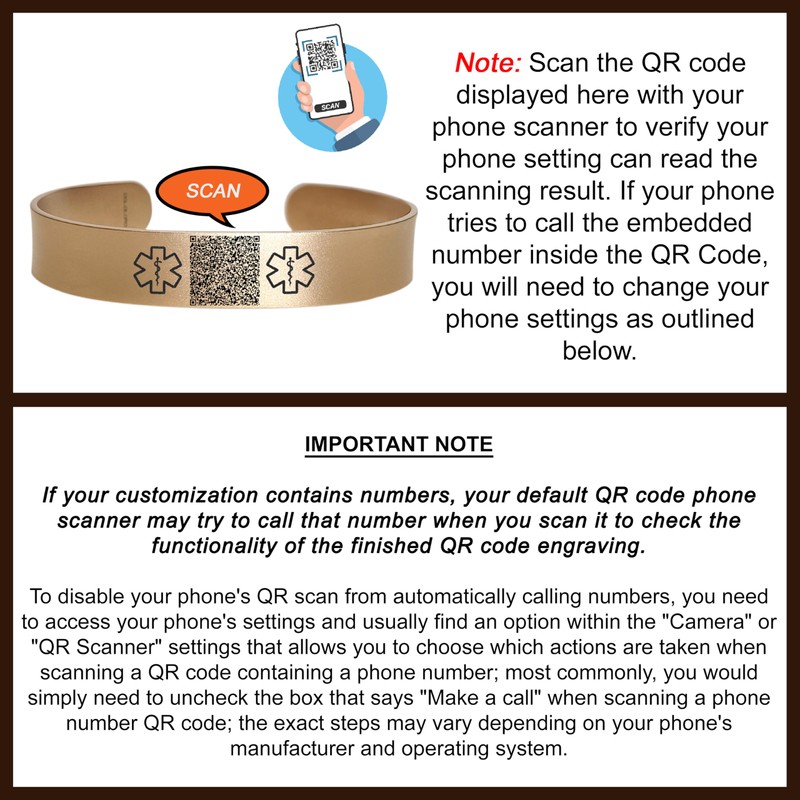 SCAN

SCAN

Note: Scan the QR code displayed here with your phone scanner to verify your phone setting can read the scanning result. If your phone tries to call the embedded number inside the QR Code, you will need to change your phone settings as outlined below.

IMPORTANT NOTE

If your customization contains numbers, your default QR code phone scanner may try to call that number when you scan it to check the functionality of the finished QR code engraving.

To disable your phone's QR scan from automatically calling numbers, you need to access your phone's settings and usually find an option within the "Camera" or "QR Scanner" settings that allows you to choose which actions are taken when scanning a QR code containing a phone number; most commonly, you would simply need to uncheck the box that says "Make a call" when scanning a phone number QR code; the exact steps may vary depending on your phone's manufacturer and operating system.