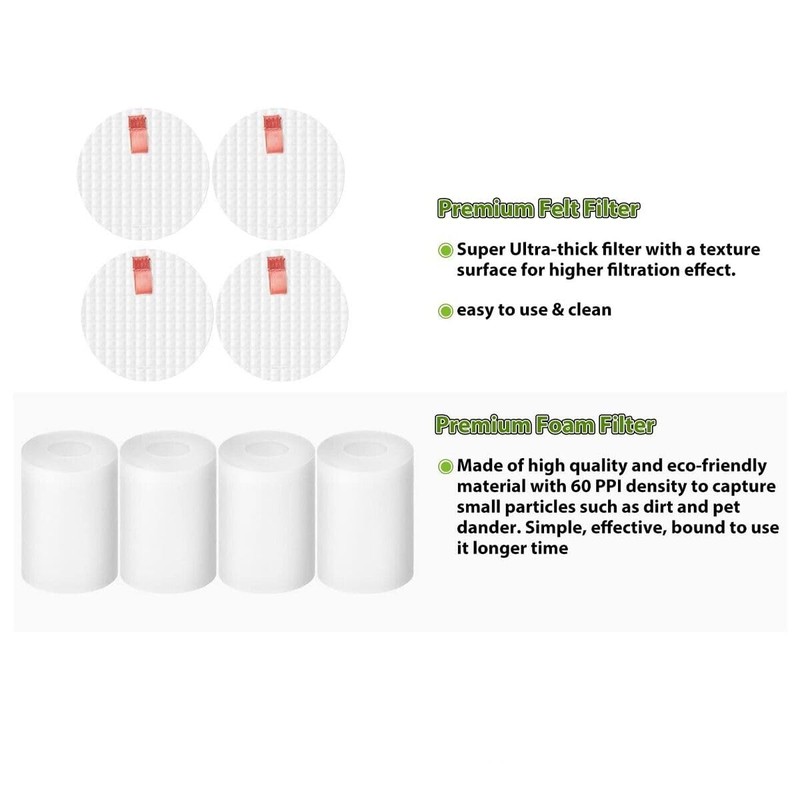 Premium Felt Filter

Super Ultra-thick filter with a texture surface for higher filtration effect.

easy to use & clean

Premium Foam Filter

Made of high quality and eco-friendly material with 60 PPI density to capture small particles such as dirt and pet dander. Simple, effective, bound to use it longer time