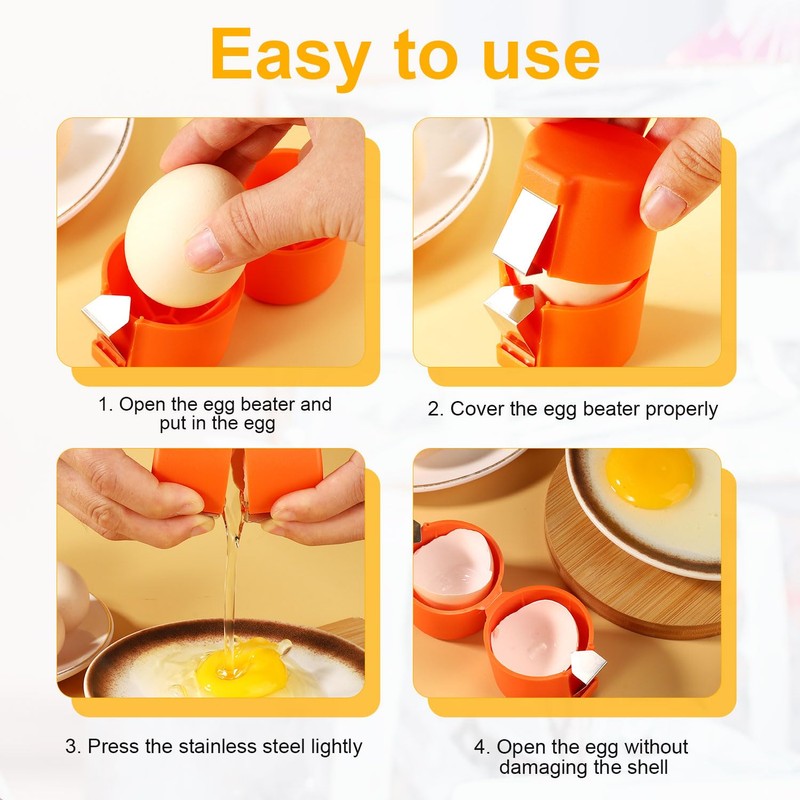 Easy to use

1. Open the egg beater and put in the egg

2. Cover the egg beater properly

3. Press the stainless steel lightly

4. Open the egg without damaging the shell