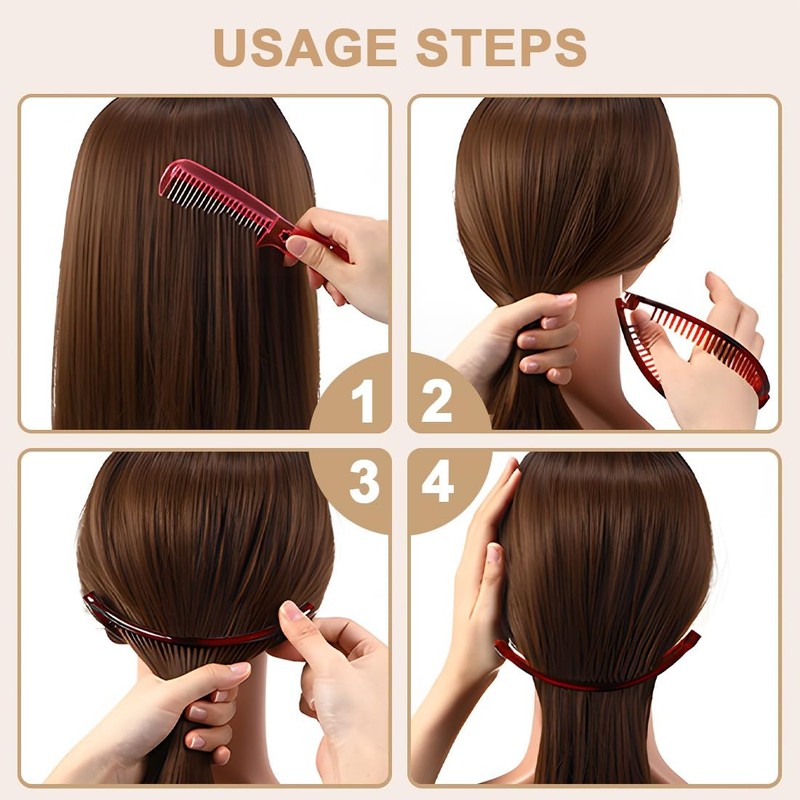 USAGE STEPS

1

2

3

4